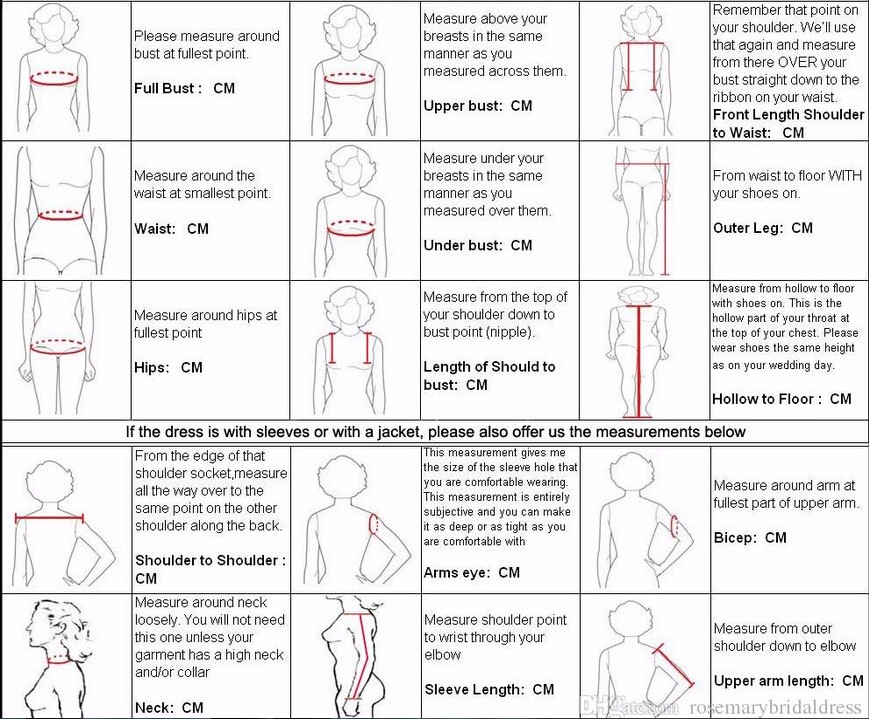 Please measure around bust at fullest point.

Full Bust : CM

Measure above your breasts in the same manner as you measured across them.

Upper bust: CM

Remember that point on your shoulder. We'll use that again and measure from there OVER your bust straight down to the ribbon on your waist.

Front Length Shoulder to Waist: CM

Measure around the waist at smallest point.

Waist: CM

Measure under your breasts in the same manner as you measured over them.

Under bust: CM

From waist to floor WITH your shoes on.

Outer Leg: CM

Measure around hips at fullest point

Hips: CM

Measure from the top of your shoulder down to bust point (nipple).

Length of Should to bust: CM

Measure from hollow to floor with shoes on. This is the hollow part of your throat at the top of your chest. Please wear shoes the same height as on your wedding day.

Hollow to Floor : CM

If the dress is with sleeves or with a jacket, please also offer us the measurements below

From the edge of that shoulder socket,measure all the way over to the same point on the other shoulder along the back.

Shoulder to Shoulder : CM

This measurement gives me the size of the sleeve hole that you are comfortable wearing. This measurement is entirely subjective and you can make it as deep or as tight as you are comfortable with

Arms eye: CM

Measure around arm at fullest part of upper arm.

Bicep: CM

Measure around neck loosely. You will not need this one unless your garment has a high neck and/or collar

Neck: CM

Measure shoulder point to wrist through your elbow

Sleeve Length: CM

Measure from outer shoulder down to elbow

Upper arm length: CM

DHgate.com rosemarybridaldress