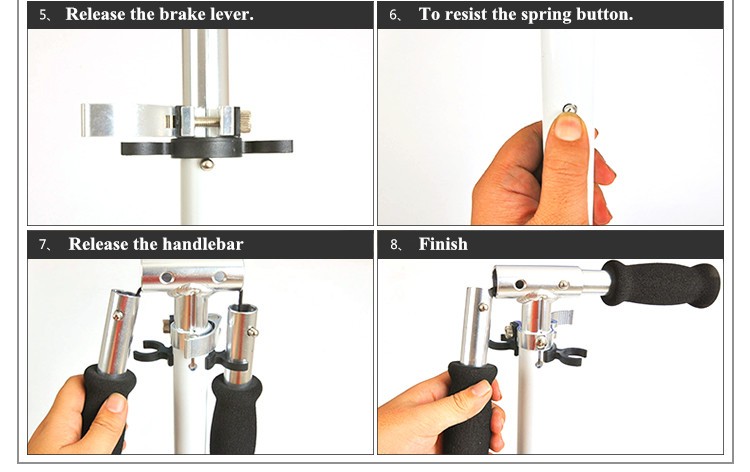 5、 Release the brake lever.

6、 To resist the spring button.

7、 Release the handlebar

8、 Finish