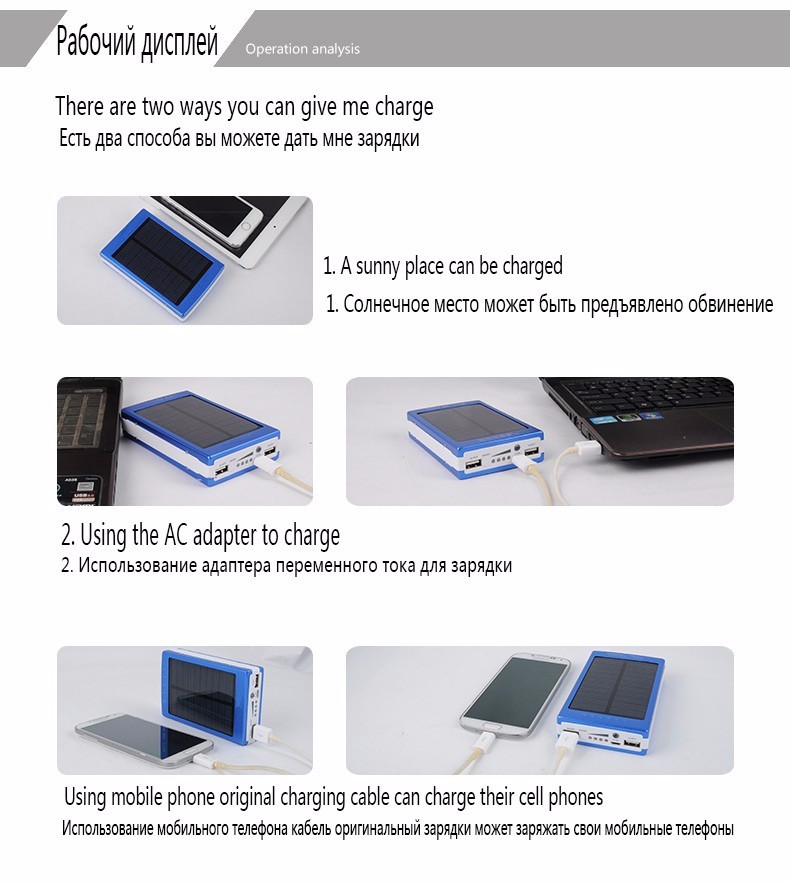 Рабочий дисплей Operation analysis

There are two ways you can give me charge
Есть два способа вы можете дать мне зарядки

1. A sunny place can be charged
1. Солнечное место может быть предъявлено обвинение

2. Using the AC adapter to charge
2. Использование адаптера переменного тока для зарядки

Using mobile phone original charging cable can charge their cell phones
Использование мобильного телефона кабель оригинальный зарядки может заряжать свои мобильные телефоны