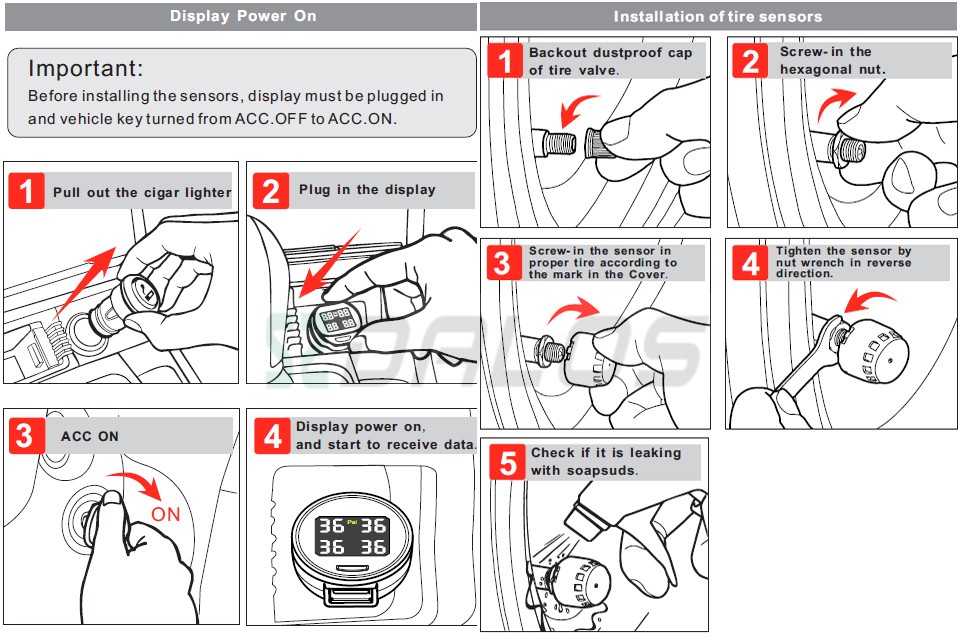 Display Power On

Important:
Before installing the sensors, display must be plugged in and vehicle key turned from ACC.OFF to ACC.ON.

1 Pull out the cigar lighter

2 Plug in the display

3 ACC ON

ON

4 Display power on, and start to receive data.

36 Psi 36
36 36

Installation of tire sensors

1 Backout dustproof cap of tire valve.

2 Screw-in the hexagonal nut.

3 Screw-in the sensor in proper tire according to the mark in the Cover.

4 Tighten the sensor by nut wrench in reverse direction.

5 Check if it is leaking with soapsuds.