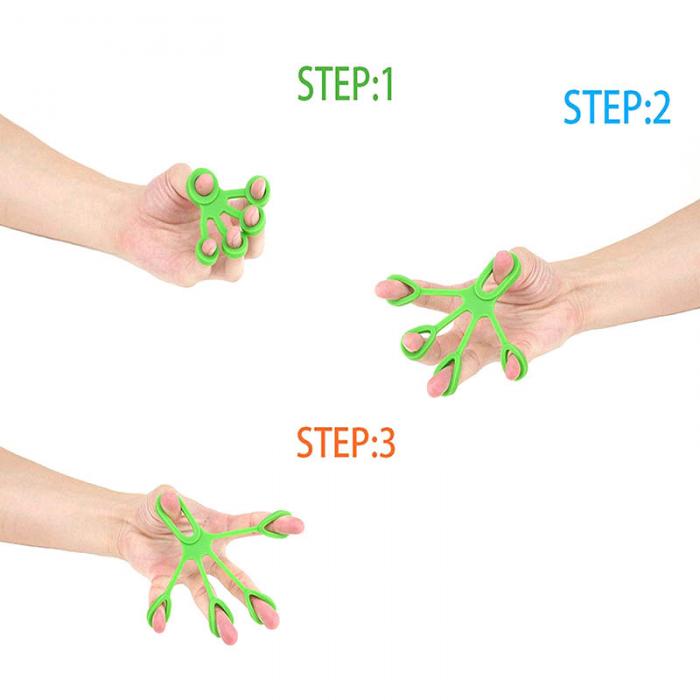 STEP:1

STEP:2

STEP:3