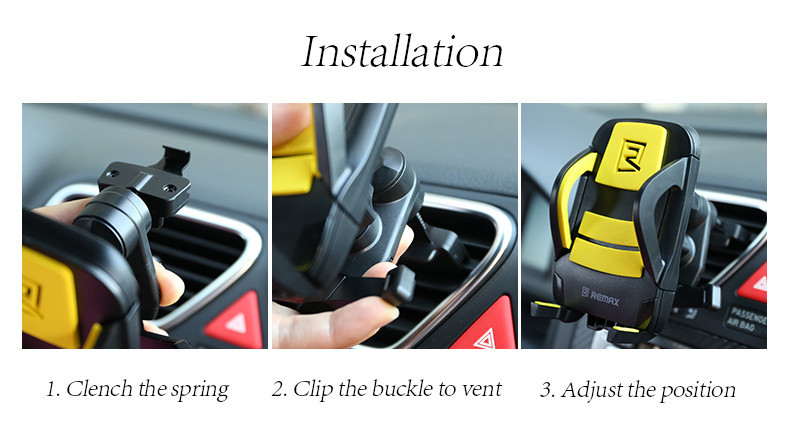 Installation

REMAX
PASSENGER AIR BAG

1. Clench the spring

2. Clip the buckle to vent

3. Adjust the position