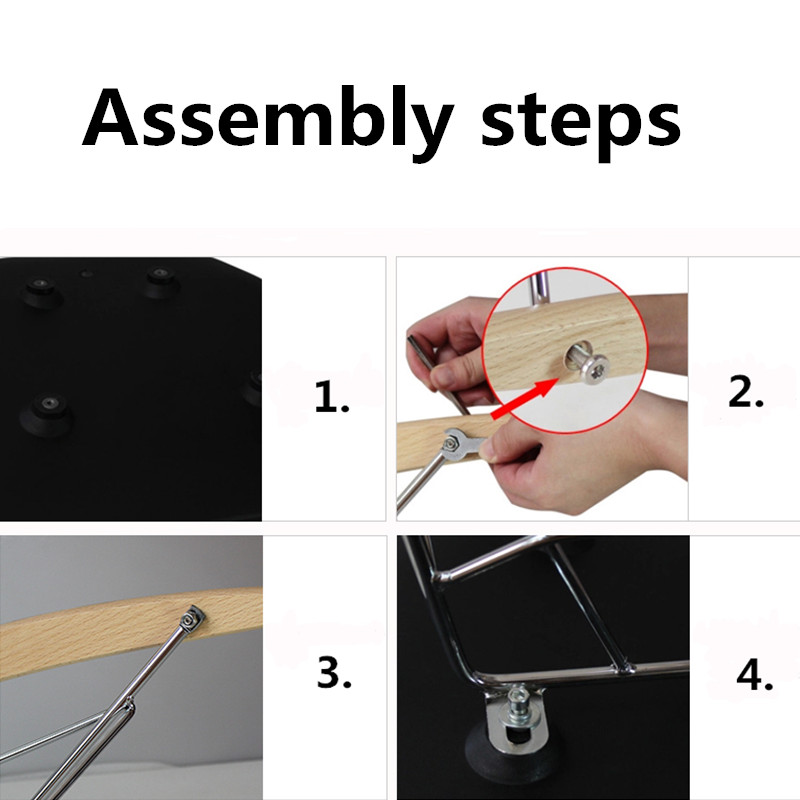 Assembly steps

1.

2.

3.

4.