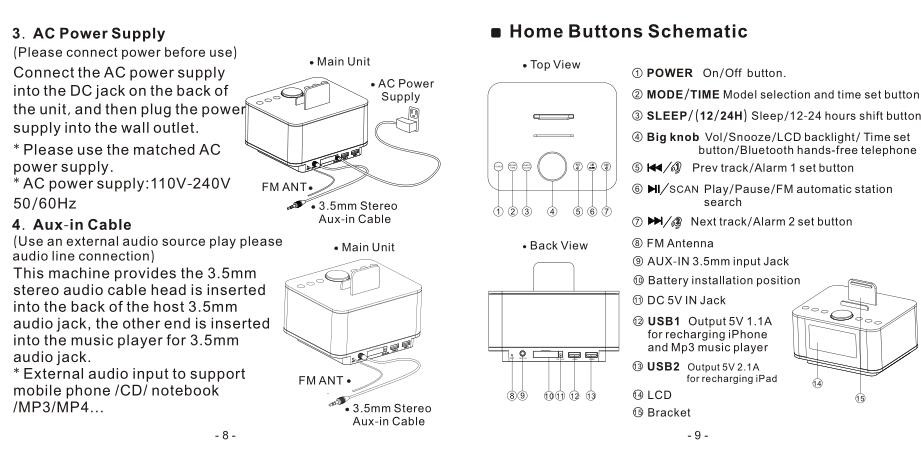 3. AC Power Supply
(Please connect power before use)
Connect the AC power supply into the DC jack on the back of the unit, and then plug the power supply into the wall outlet.
* Please use the matched AC power supply.
* AC power supply:110V-240V 50/60Hz

• Main Unit
• AC Power Supply
FM ANT •
• 3.5mm Stereo Aux-in Cable

4. Aux-in Cable
(Use an external audio source play please audio line connection)
This machine provides the 3.5mm stereo audio cable head is inserted into the back of the host 3.5mm audio jack, the other end is inserted into the music player for 3.5mm audio jack.
* External audio input to support mobile phone /CD/ notebook /MP3/MP4...

• Main Unit
FM ANT •
• 3.5mm Stereo Aux-in Cable

- 8 -

■ Home Buttons Schematic

• Top View
① ② ③ ④ ⑤ ⑥ ⑦
• Back View
⑧ ⑨ ⑩ ⑪ ⑫ ⑬

① POWER On/Off button.
② MODE/TIME Model selection and time set button
③ SLEEP/(12/24H) Sleep/12-24 hours shift button
④ Big knob Vol/Snooze/LCD backlight/ Time set button/Bluetooth hands-free telephone
⑤ ⏮/ Prev track/Alarm 1 set button
⑥ ⏯/SCAN Play/Pause/FM automatic station search
⑦ ⏭/ Next track/Alarm 2 set button
⑧ FM Antenna
⑨ AUX-IN 3.5mm input Jack
⑩ Battery installation position
⑪ DC 5V IN Jack
⑫ USB1 Output 5V 1.1A for recharging iPhone and Mp3 music player
⑬ USB2 Output 5V 2.1A for recharging iPad
⑭ LCD
⑮ Bracket

⑭ ⑮

- 9 -