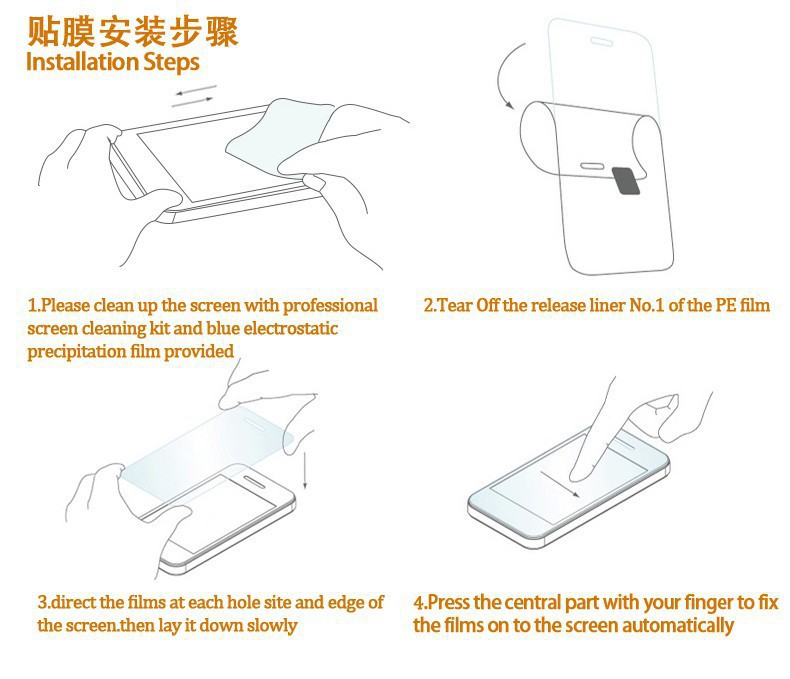 贴膜安装步骤
Installation Steps

1.Please clean up the screen with professional screen cleaning kit and blue electrostatic precipitation film provided

2.Tear Off the release liner No.1 of the PE film

3.direct the films at each hole site and edge of the screen.then lay it down slowly

4.Press the central part with your finger to fix the films on to the screen automatically