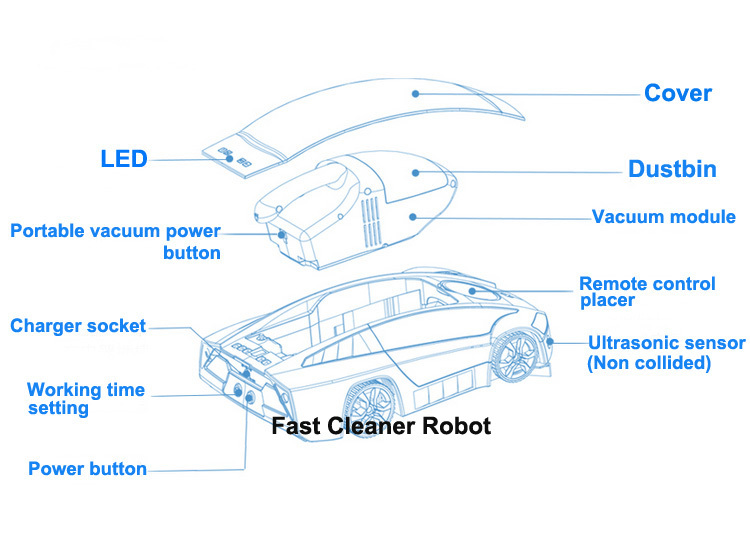 Cover

LED

Dustbin

Vacuum module

Portable vacuum power button

Remote control placer

Charger socket

Ultrasonic sensor (Non collided)

Working time setting

Fast Cleaner Robot

Power button