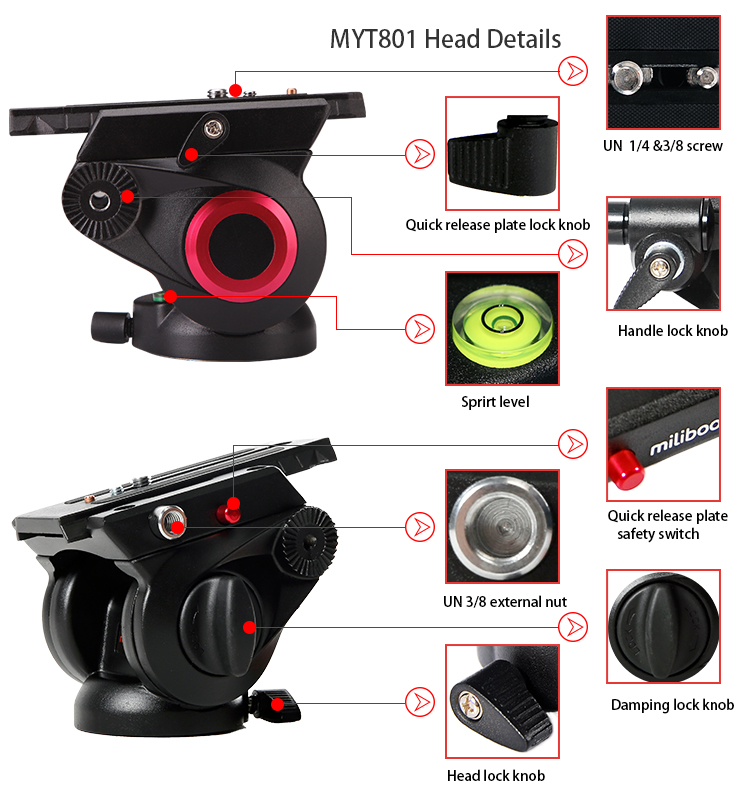 MYT801 Head Details

UN 1/4 &3/8 screw

Quick release plate lock knob

Handle lock knob

Sprirt level

miliboo

Quick release plate safety switch

UN 3/8 external nut

Damping lock knob

Head lock knob