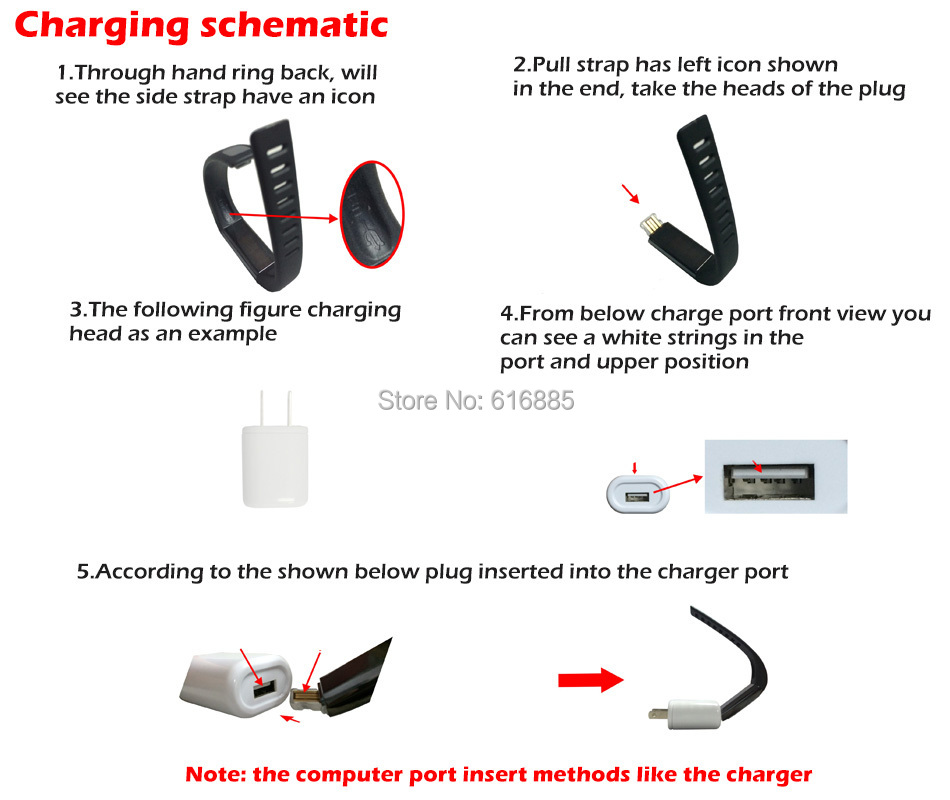 Charging schematic

1.Through hand ring back, will see the side strap have an icon

2.Pull strap has left icon shown in the end, take the heads of the plug

3.The following figure charging head as an example

4.From below charge port front view you can see a white strings in the port and upper position

Store No: 616885

5.According to the shown below plug inserted into the charger port

Note: the computer port insert methods like the charger