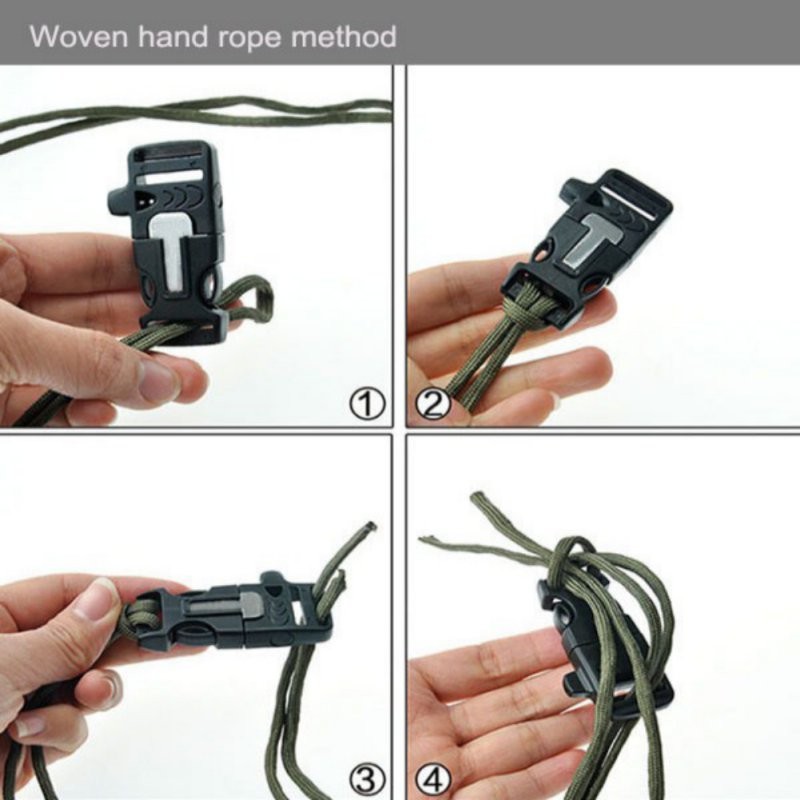 Woven hand rope method

①

②

③

④