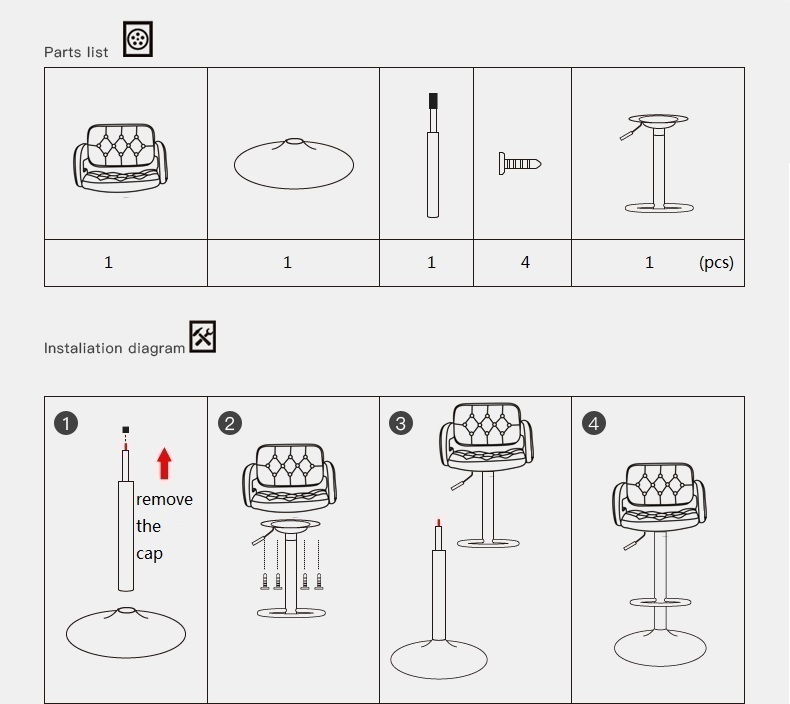 Parts list

| | | | | |
|---|---|---|---|---|
| 1 | 1 | 1 | 4 | 1 (pcs) |

Instaliation diagram

1 remove the cap

2

3

4