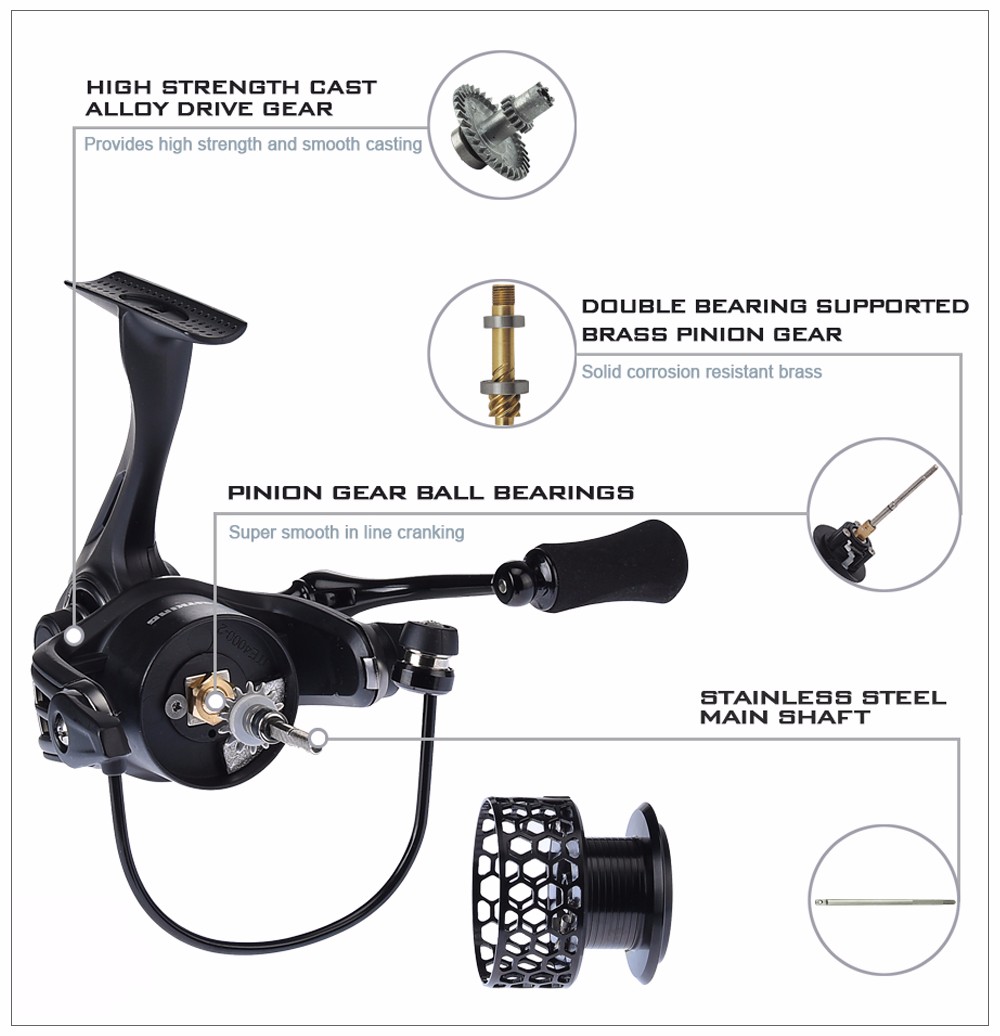 HIGH STRENGTH CAST ALLOY DRIVE GEAR
Provides high strength and smooth casting

DOUBLE BEARING SUPPORTED BRASS PINION GEAR
Solid corrosion resistant brass

PINION GEAR BALL BEARINGS
Super smooth in line cranking

STAINLESS STEEL MAIN SHAFT