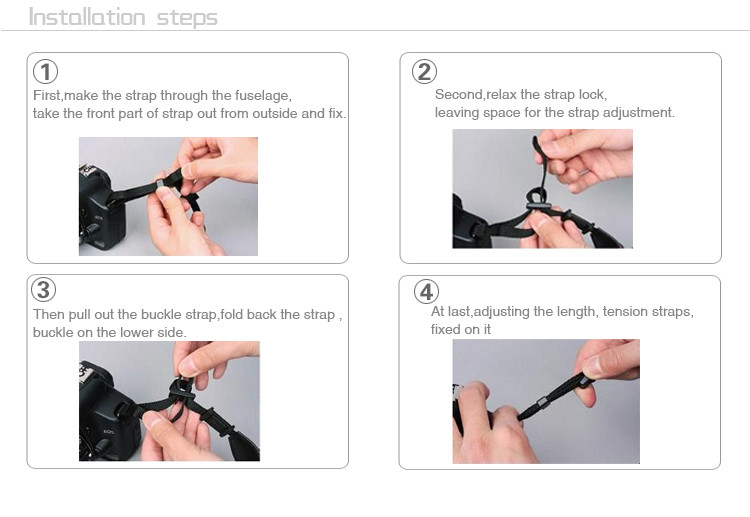 Installation steps

①
First,make the strap through the fuselage, take the front part of strap out from outside and fix.

②
Second,relax the strap lock, leaving space for the strap adjustment.

③
Then pull out the buckle strap,fold back the strap , buckle on the lower side.

④
At last,adjusting the length, tension straps, fixed on it