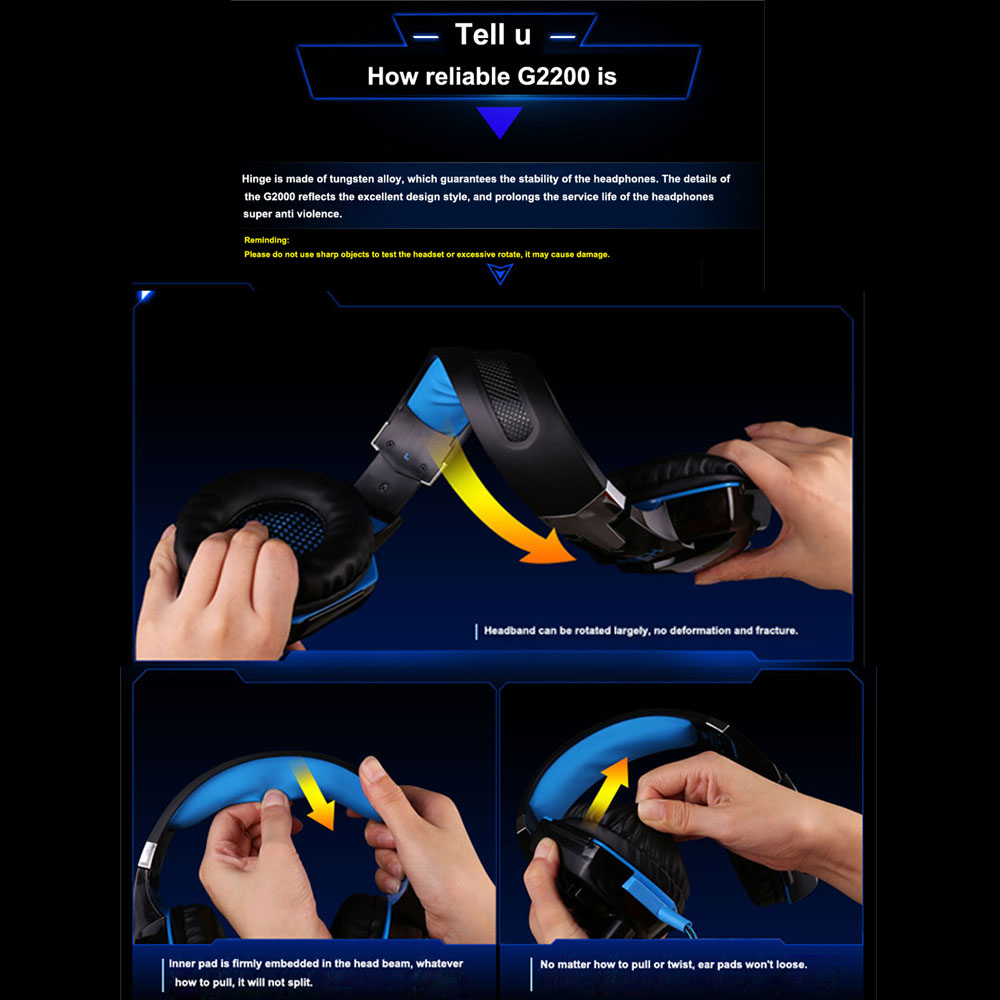 — Tell u —

How reliable G2200 is

Hinge is made of tungsten alloy, which guarantees the stability of the headphones. The details of the G2000 reflects the excellent design style, and prolongs the service life of the headphones super anti violence.

Reminding:
Please do not use sharp objects to test the headset or excessive rotate, it may cause damage.

Headband can be rotated largely, no deformation and fracture.

Inner pad is firmly embedded in the head beam, whatever how to pull, it will not split.

No matter how to pull or twist, ear pads won't loose.