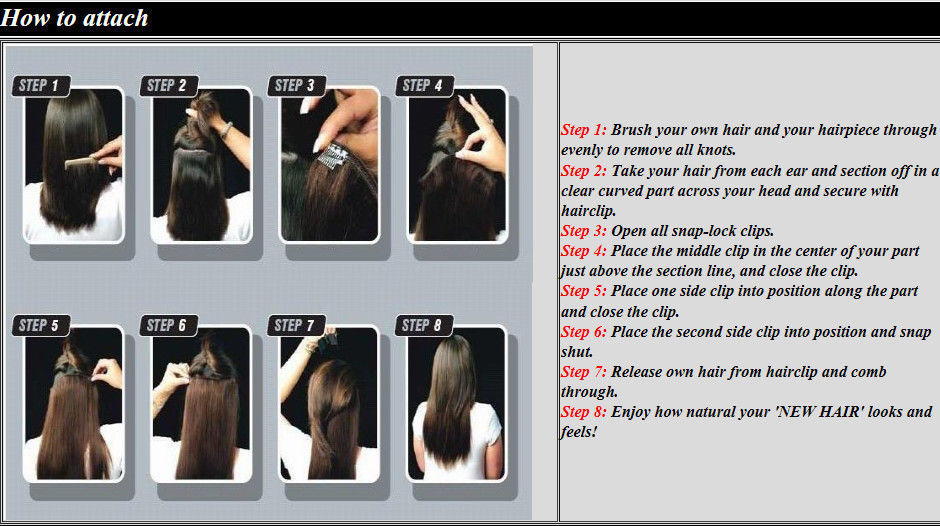 How to attach

STEP 1
STEP 2
STEP 3
STEP 4
STEP 5
STEP 6
STEP 7
STEP 8

Step 1: Brush your own hair and your hairpiece through evenly to remove all knots.
Step 2: Take your hair from each ear and section off in a clear curved part across your head and secure with hairclip.
Step 3: Open all snap-lock clips.
Step 4: Place the middle clip in the center of your part just above the section line, and close the clip.
Step 5: Place one side clip into position along the part and close the clip.
Step 6: Place the second side clip into position and snap shut.
Step 7: Release own hair from hairclip and comb through.
Step 8: Enjoy how natural your 'NEW HAIR' looks and feels!