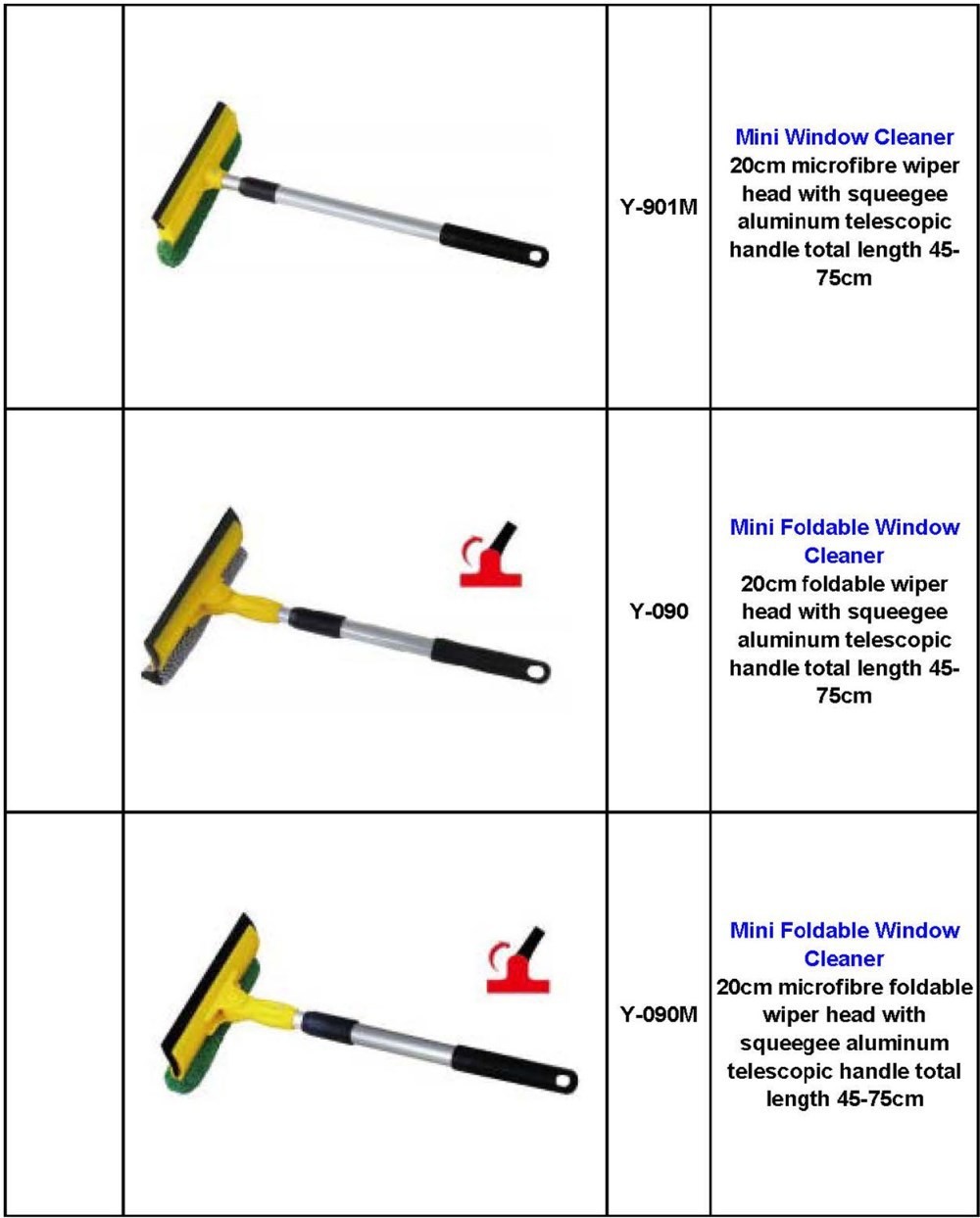 | | | | |
|---|---|---|---|
| | | Y-901M | Mini Window Cleaner 20cm microfibre wiper head with squeegee aluminum telescopic handle total length 45-75cm |
| | | Y-090 | Mini Foldable Window Cleaner 20cm foldable wiper head with squeegee aluminum telescopic handle total length 45-75cm |
| | | Y-090M | Mini Foldable Window Cleaner 20cm microfibre foldable wiper head with squeegee aluminum telescopic handle total length 45-75cm |