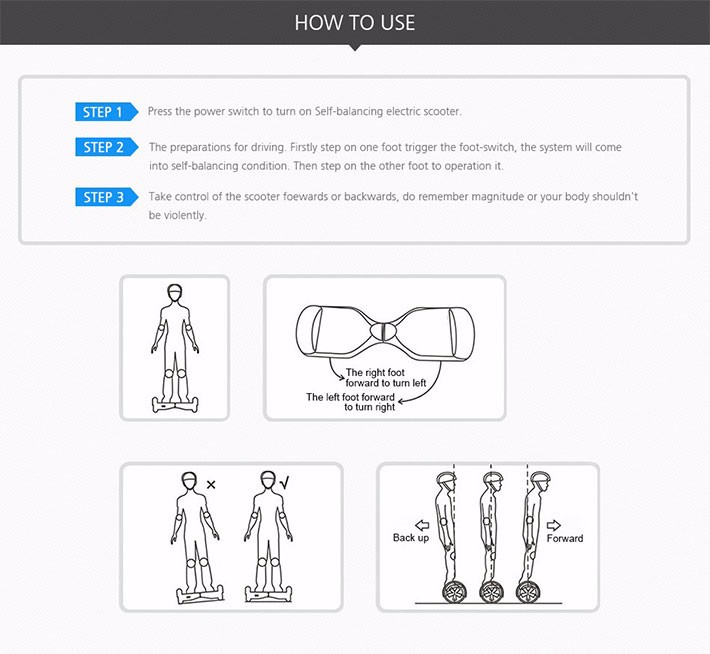 HOW TO USE

STEP 1 Press the power switch to turn on Self-balancing electric scooter.

STEP 2 The preparations for driving. Firstly step on one foot trigger the foot-switch, the system will come into self-balancing condition. Then step on the other foot to operation it.

STEP 3 Take control of the scooter foewards or backwards, do remember magnitude or your body shouldn't be violently.

The right foot forward to turn left

The left foot forward to turn right

×

√

Back up

Forward