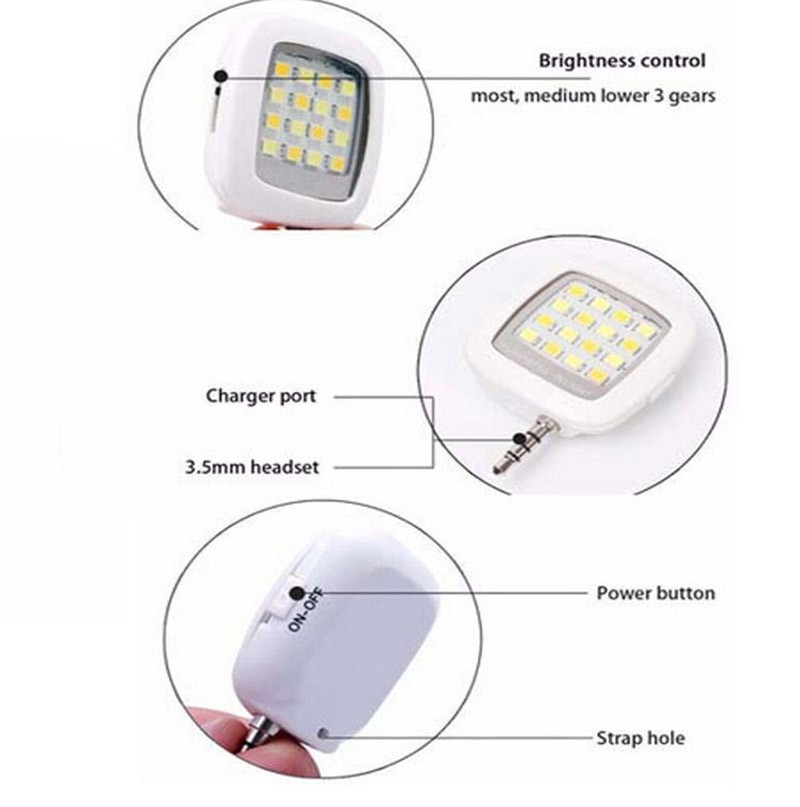 Brightness control
most, medium lower 3 gears

Charger port

3.5mm headset

ON-OFF

Power button

Strap hole