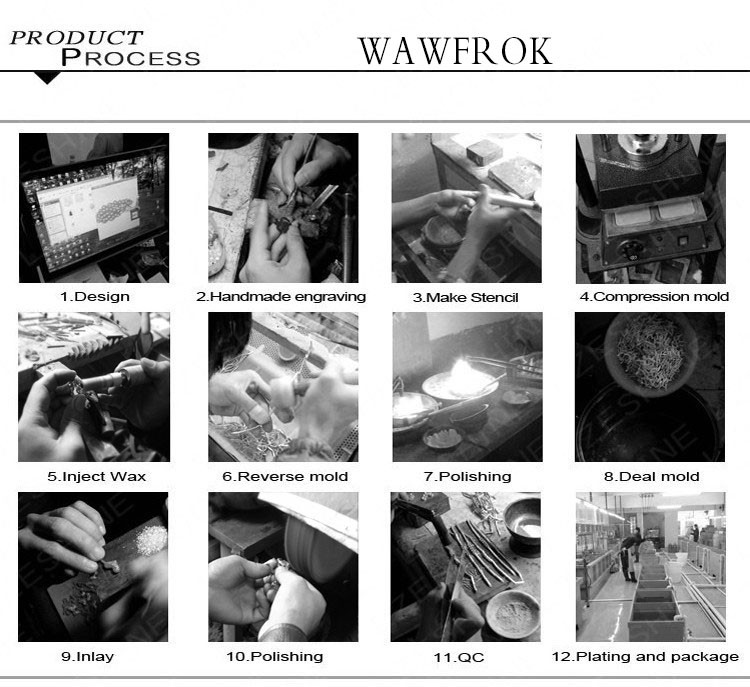 PRODUCT PROCESS

WAWFROK

1.Design

2.Handmade engraving

3.Make Stencil

4.Compression mold

5.Inject Wax

6.Reverse mold

7.Polishing

8.Deal mold

9.Inlay

10.Polishing

11.QC

12.Plating and package