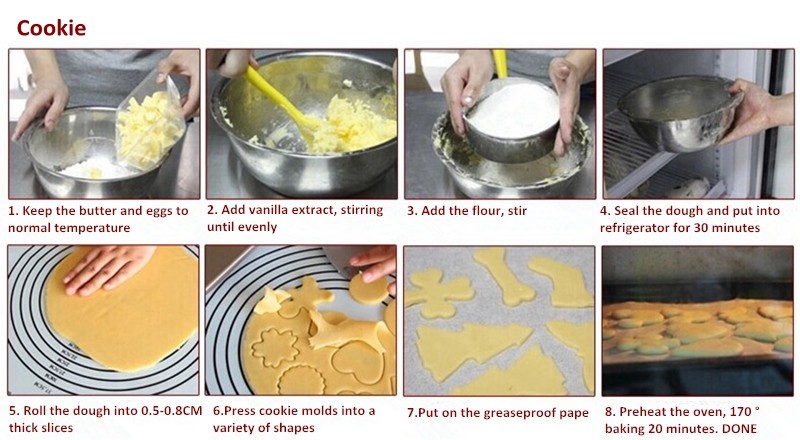 Cookie

1. Keep the butter and eggs to normal temperature

2. Add vanilla extract, stirring until evenly

3. Add the flour, stir

4. Seal the dough and put into refrigerator for 30 minutes

5. Roll the dough into 0.5-0.8CM thick slices

6.Press cookie molds into a variety of shapes

7.Put on the greaseproof pape

8. Preheat the oven, 170 ° baking 20 minutes. DONE