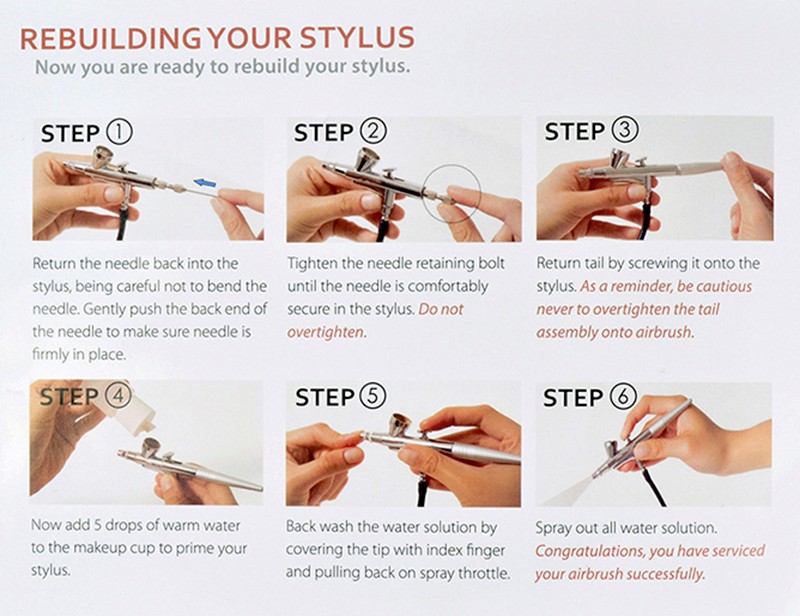 REBUILDING YOUR STYLUS
Now you are ready to rebuild your stylus.

STEP ①

Return the needle back into the stylus, being careful not to bend the needle. Gently push the back end of the needle to make sure needle is firmly in place.

STEP ②

Tighten the needle retaining bolt until the needle is comfortably secure in the stylus. Do not overtighten.

STEP ③

Return tail by screwing it onto the stylus. As a reminder, be cautious never to overtighten the tail assembly onto airbrush.

STEP ④

Now add 5 drops of warm water to the makeup cup to prime your stylus.

STEP ⑤

Back wash the water solution by covering the tip with index finger and pulling back on spray throttle.

STEP ⑥

Spray out all water solution. Congratulations, you have serviced your airbrush successfully.