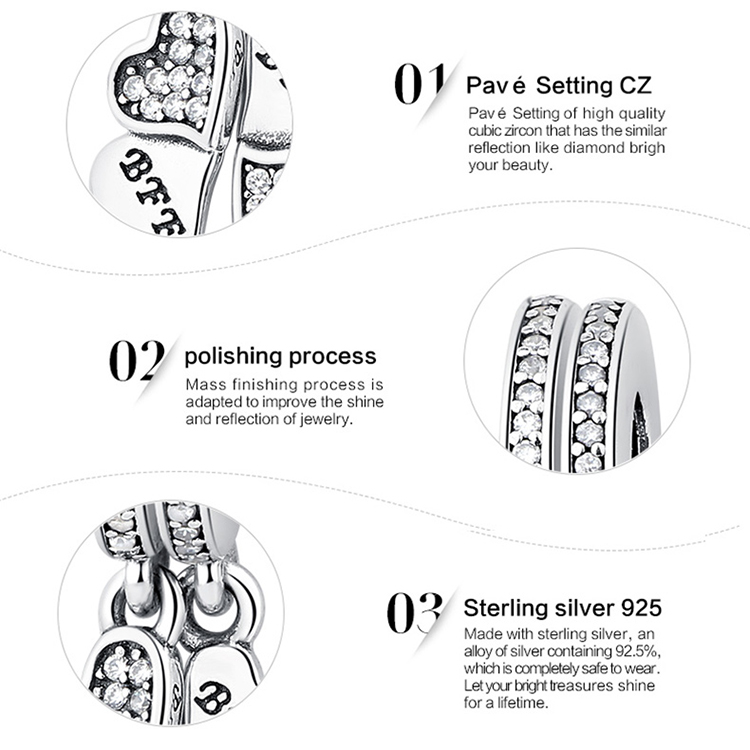 BFF

01 Pavé Setting CZ

Pavé Setting of high quality cubic zircon that has the similar reflection like diamond brigh your beauty.

02 polishing process

Mass finishing process is adapted to improve the shine and reflection of jewelry.

03 Sterling silver 925

Made with sterling silver, an alloy of silver containing 92.5%, which is completely safe to wear. Let your bright treasures shine for a lifetime.