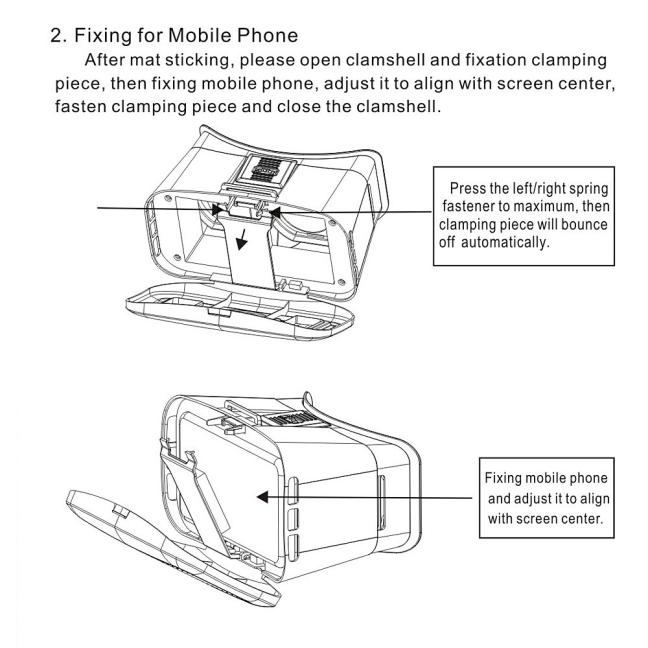 2. Fixing for Mobile Phone

After mat sticking, please open clamshell and fixation clamping piece, then fixing mobile phone, adjust it to align with screen center, fasten clamping piece and close the clamshell.

Press the left/right spring fastener to maximum, then clamping piece will bounce off automatically.

Fixing mobile phone and adjust it to align with screen center.