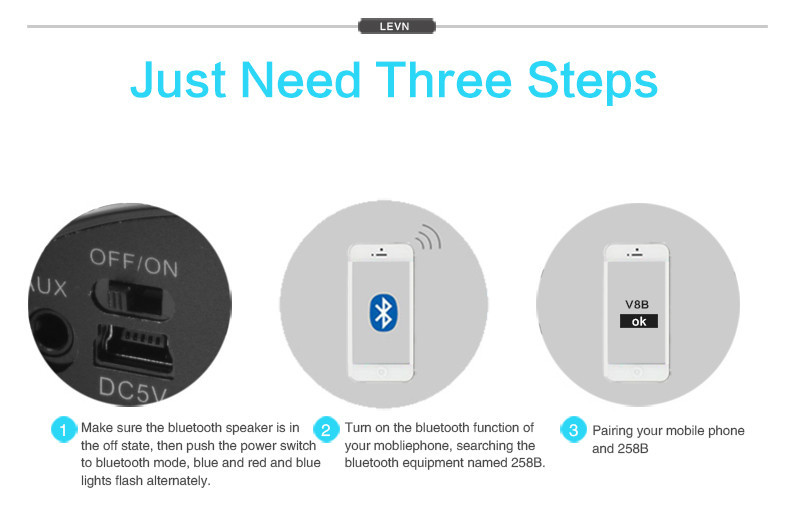 LEVN

Just Need Three Steps

OFF/ON
AUX
DC5V

V8B
ok

1 Make sure the bluetooth speaker is in the off state, then push the power switch to bluetooth mode, blue and red and blue lights flash alternately.

2 Turn on the bluetooth function of your mobliephone, searching the bluetooth equipment named 258B.

3 Pairing your mobile phone and 258B