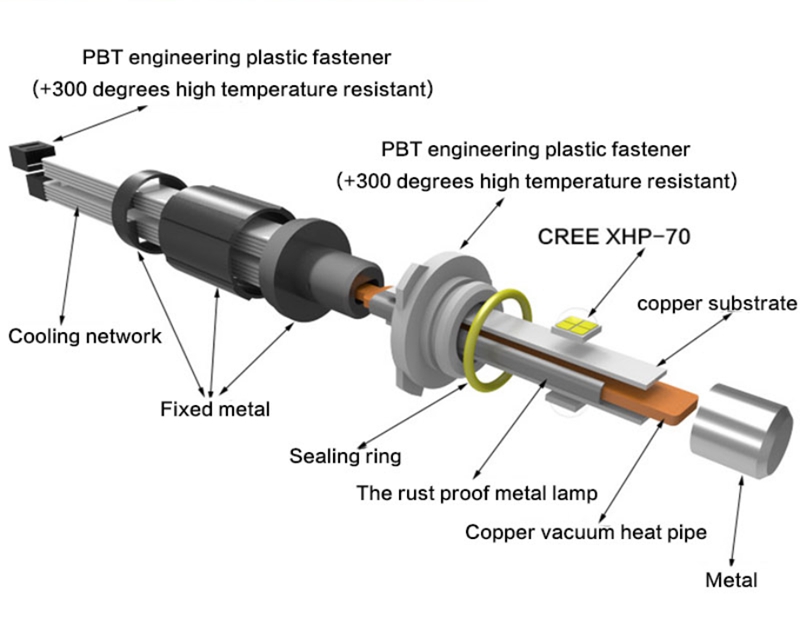 PBT engineering plastic fastener
(+300 degrees high temperature resistant)

PBT engineering plastic fastener
(+300 degrees high temperature resistant)

CREE XHP-70

copper substrate

Cooling network

Fixed metal

Sealing ring

The rust proof metal lamp

Copper vacuum heat pipe

Metal