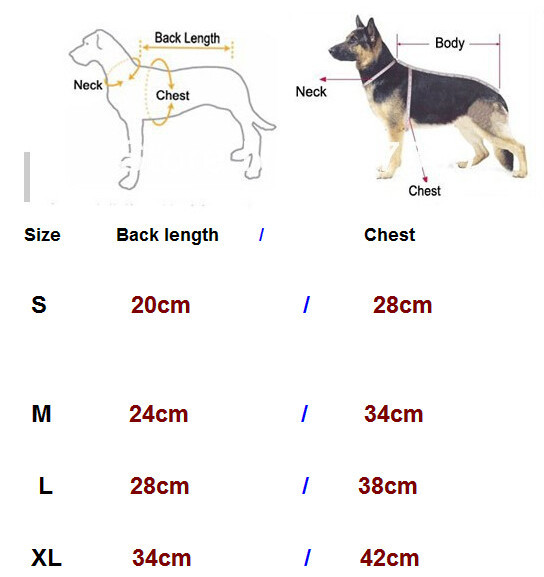 Back Length
Neck
Chest

Body
Neck
Chest

| Size | Back length | / | Chest |
|---|---|---|---|
| S | 20cm | / | 28cm |
| M | 24cm | / | 34cm |
| L | 28cm | / | 38cm |
| XL | 34cm | / | 42cm |