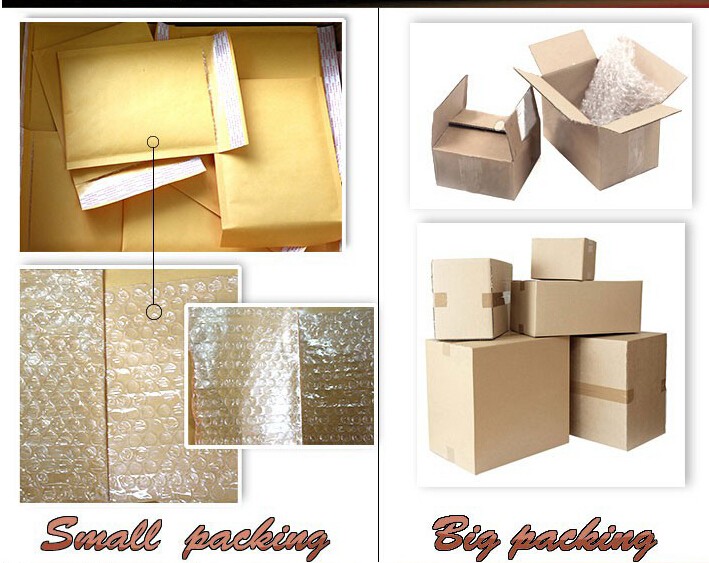 Small packing

Big packing