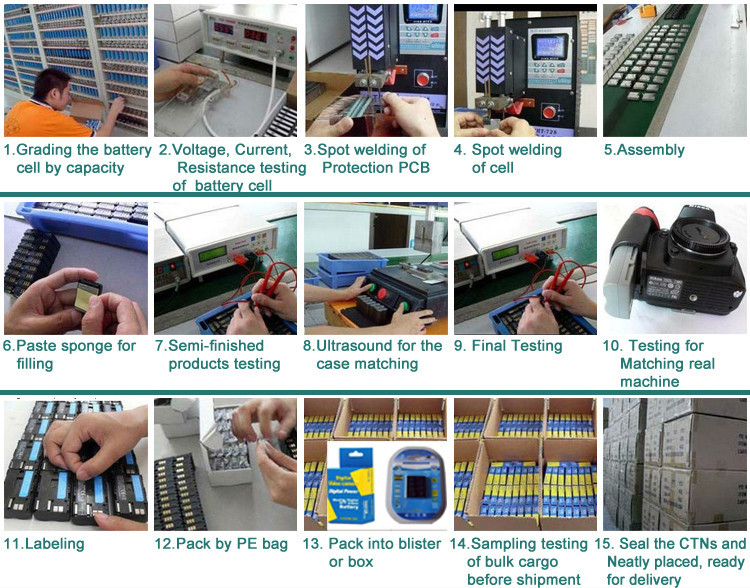 1.Grading the battery cell by capacity

2.Voltage, Current, Resistance testing of battery cell

3.Spot welding of Protection PCB

4. Spot welding of cell

5.Assembly

6.Paste sponge for filling

7.Semi-finished products testing

8.Ultrasound for the case matching

9. Final Testing

10. Testing for Matching real machine

11.Labeling

12.Pack by PE bag

13. Pack into blister or box

14.Sampling testing of bulk cargo before shipment

15. Seal the CTNs and Neatly placed, ready for delivery