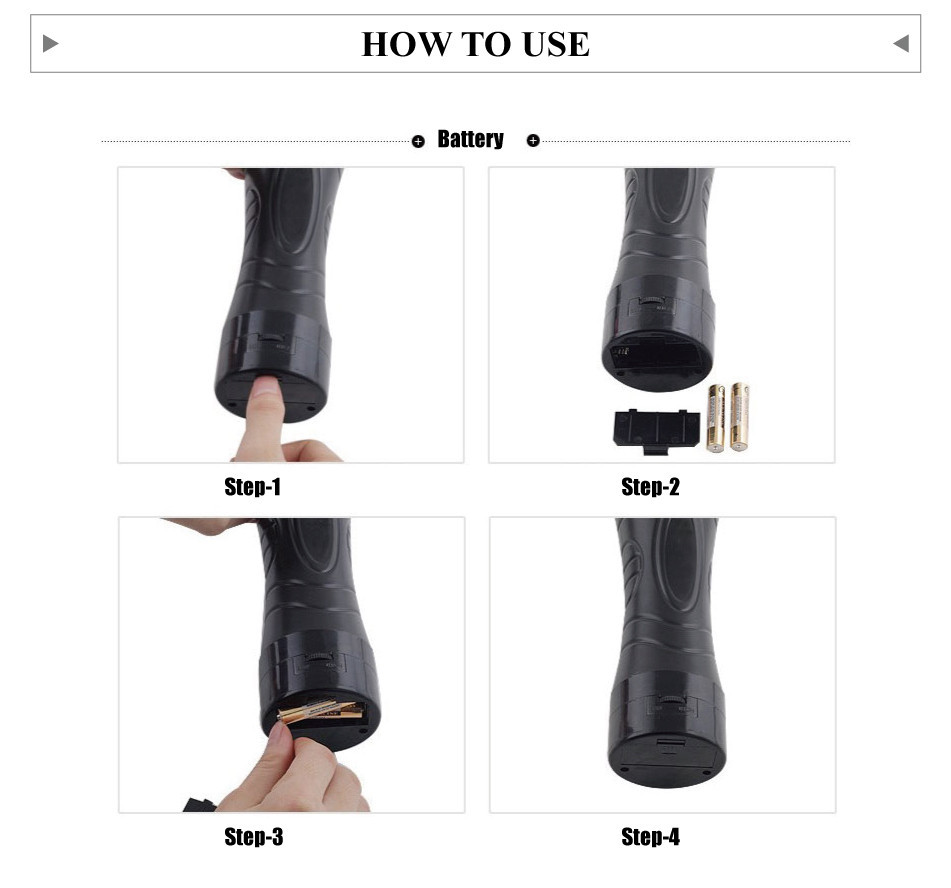 HOW TO USE

Battery

Step-1

Step-2

Step-3

Step-4