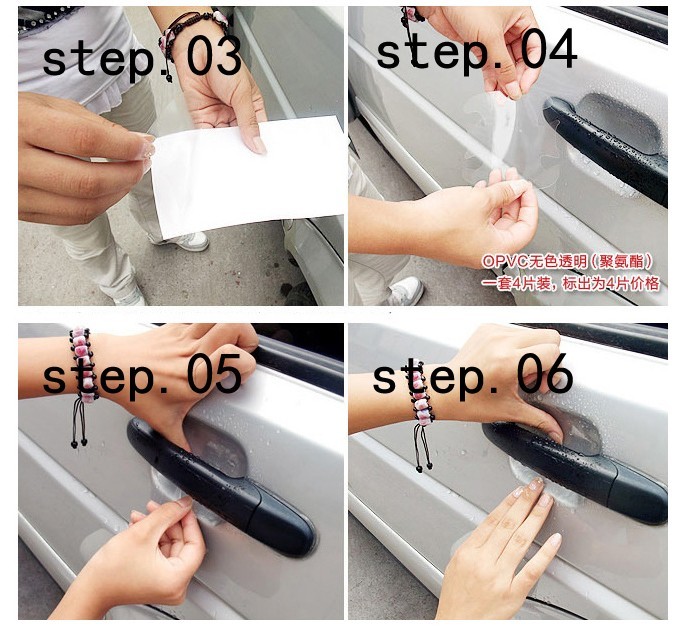 step. 03

step. 04

OPVC无色透明（聚氨酯）
一套4片装，标出为4片价格

step. 05

step. 06