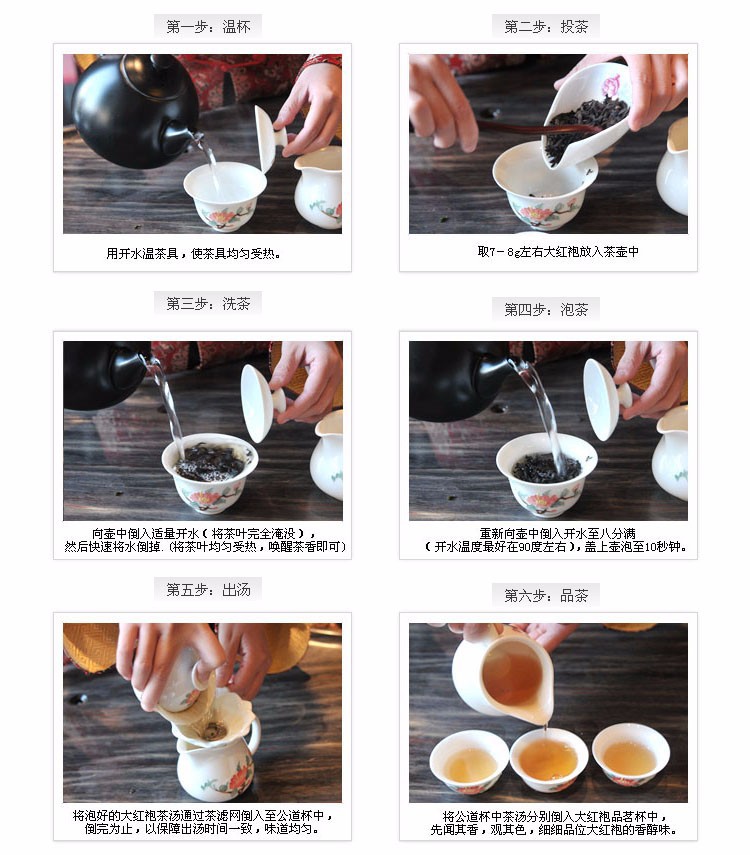 第一步：温杯

用开水温茶具，使茶具均匀受热。

第二步：投茶

取7－8g左右大红袍放入茶壶中

第三步：洗茶

向壶中倒入适量开水（将茶叶完全淹没），然后快速将水倒掉.(将茶叶均匀受热，唤醒茶香即可)

第四步：泡茶

重新向壶中倒入开水至八分满（开水温度最好在90度左右），盖上壶泡至10秒钟。

第五步：出汤

将泡好的大红袍茶汤通过茶滤网倒入至公道杯中，倒完为止，以保障出汤时间一致，味道均匀。

第六步：品茶

将公道杯中茶汤分别倒入大红袍品茗杯中，先闻其香，观其色，细细品位大红袍的香醇味。