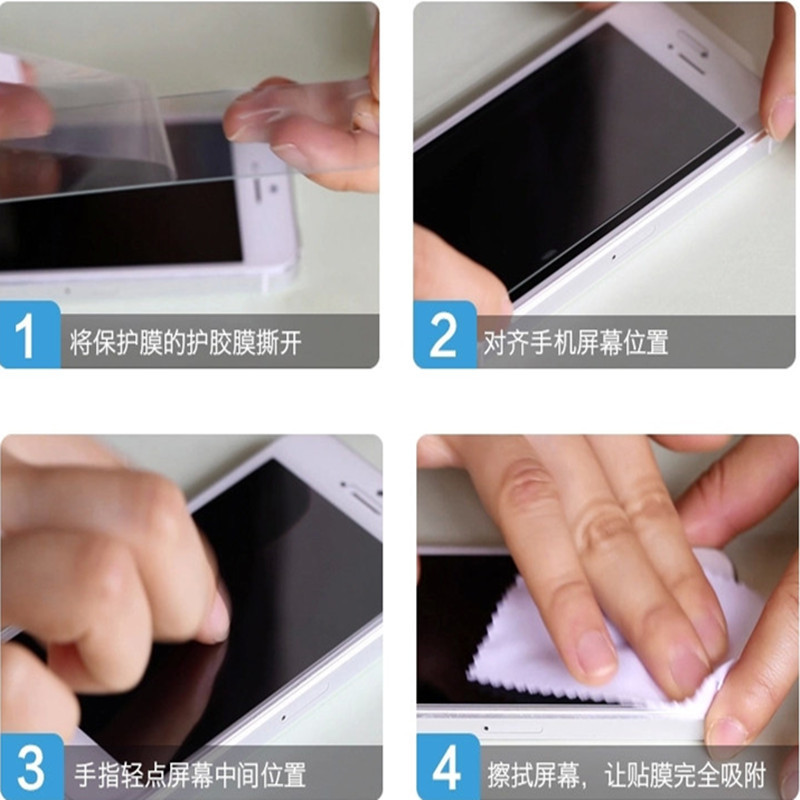 1 将保护膜的护胶膜撕开

2 对齐手机屏幕位置

3 手指轻点屏幕中间位置

4 擦拭屏幕，让贴膜完全吸附