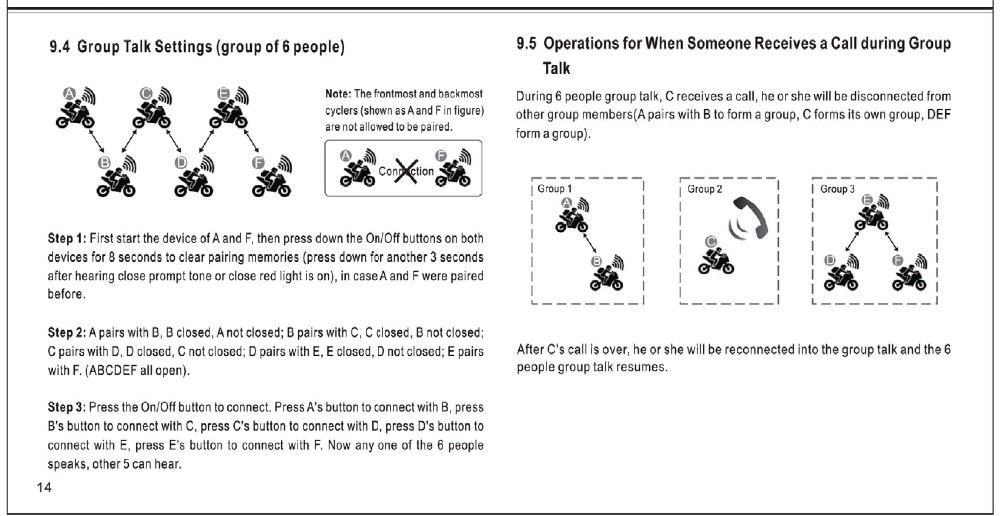 9.4 Group Talk Settings (group of 6 people)

A C E B D F

Note: The frontmost and backmost cyclers (shown as A and F in figure) are not allowed to be paired.

A Connection F

Step 1: First start the device of A and F, then press down the On/Off buttons on both devices for 8 seconds to clear pairing memories (press down for another 3 seconds after hearing close prompt tone or close red light is on), in case A and F were paired before.

Step 2: A pairs with B, B closed, A not closed; B pairs with C, C closed, B not closed; C pairs with D, D closed, C not closed; D pairs with E, E closed, D not closed; E pairs with F. (ABCDEF all open).

Step 3: Press the On/Off button to connect. Press A's button to connect with B, press B's button to connect with C, press C's button to connect with D, press D's button to connect with E, press E's button to connect with F. Now any one of the 6 people speaks, other 5 can hear.

14

9.5 Operations for When Someone Receives a Call during Group Talk

During 6 people group talk, C receives a call, he or she will be disconnected from other group members(A pairs with B to form a group, C forms its own group, DEF form a group).

Group 1 A B

Group 2 C

Group 3 E D F

After C's call is over, he or she will be reconnected into the group talk and the 6 people group talk resumes.