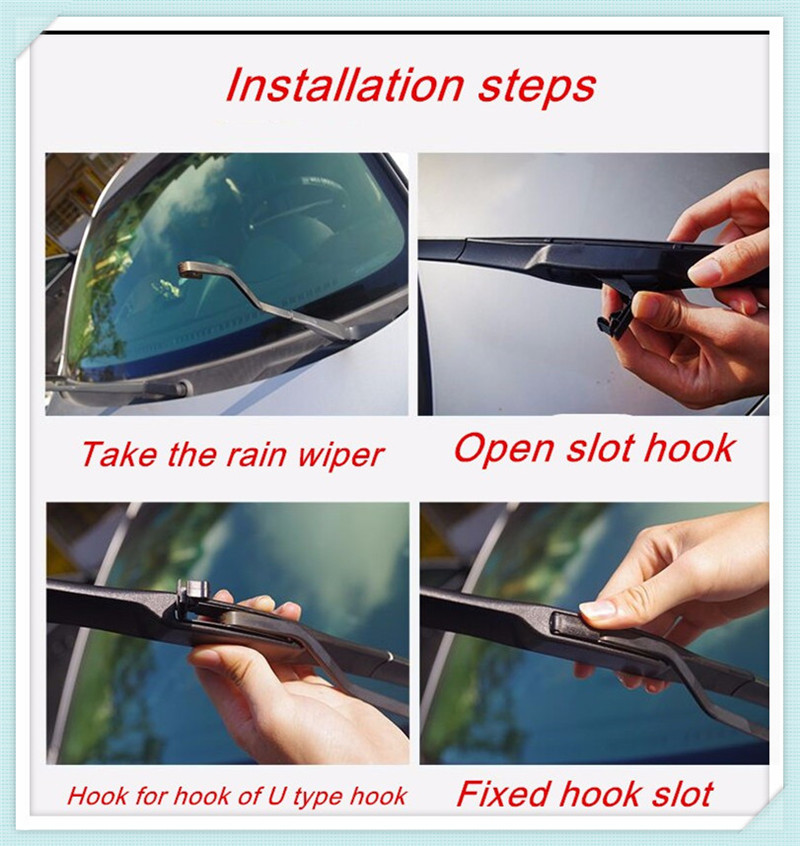 Installation steps

Take the rain wiper

Open slot hook

Hook for hook of U type hook

Fixed hook slot