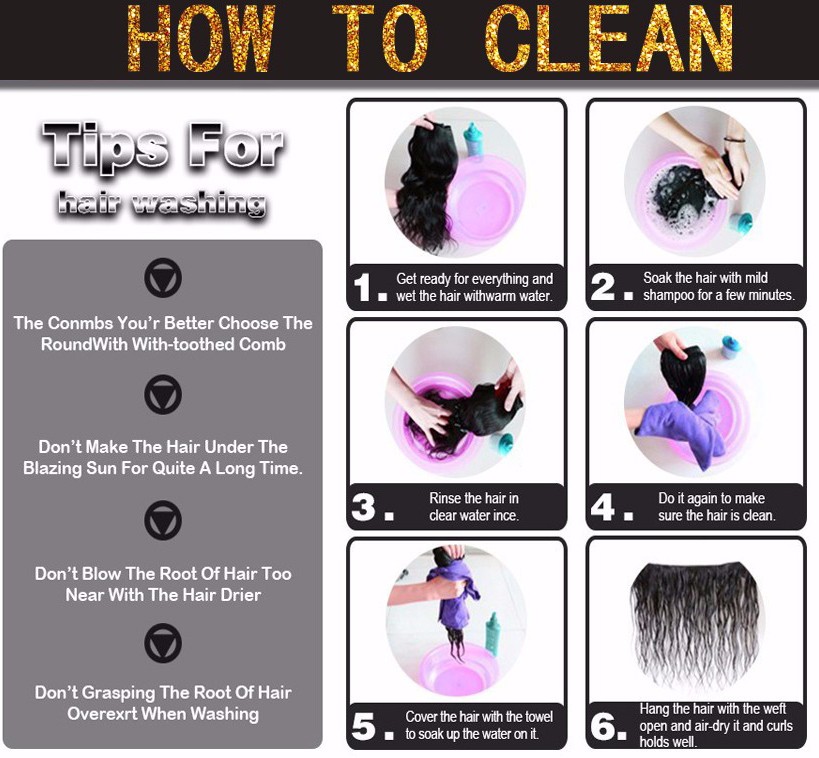 HOW TO CLEAN

Tips For
hair washing

The Conmbs You'r Better Choose The RoundWith With-toothed Comb

Don't Make The Hair Under The Blazing Sun For Quite A Long Time.

Don't Blow The Root Of Hair Too Near With The Hair Drier

Don't Grasping The Root Of Hair Overexrt When Washing

1. Get ready for everything and wet the hair withwarm water.

2. Soak the hair with mild shampoo for a few minutes.

3. Rinse the hair in clear water ince.

4. Do it again to make sure the hair is clean.

5. Cover the hair with the towel to soak up the water on it.

6. Hang the hair with the weft open and air-dry it and curls holds well.