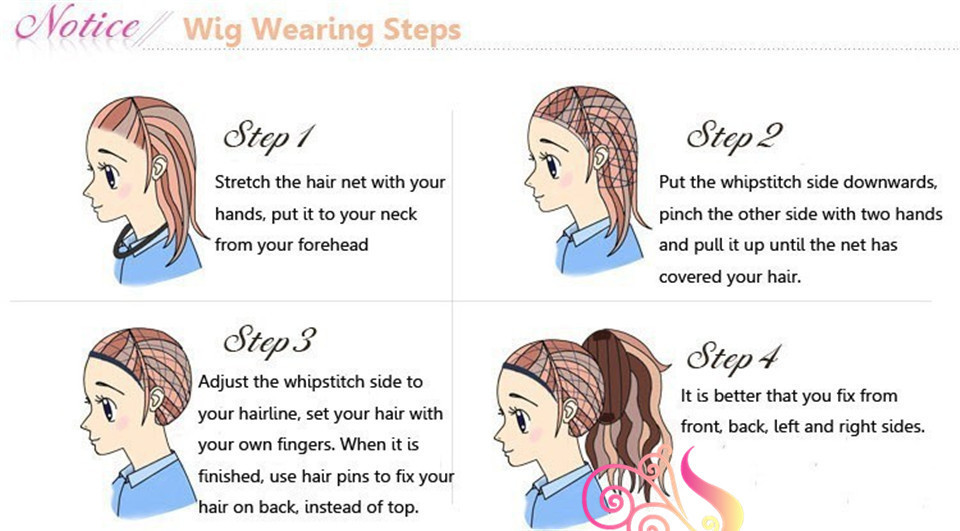 Notice Wig Wearing Steps

Step 1
Stretch the hair net with your hands, put it to your neck from your forehead

Step 2
Put the whipstitch side downwards, pinch the other side with two hands and pull it up until the net has covered your hair.

Step 3
Adjust the whipstitch side to your hairline, set your hair with your own fingers. When it is finished, use hair pins to fix your hair on back, instead of top.

Step 4
It is better that you fix from front, back, left and right sides.