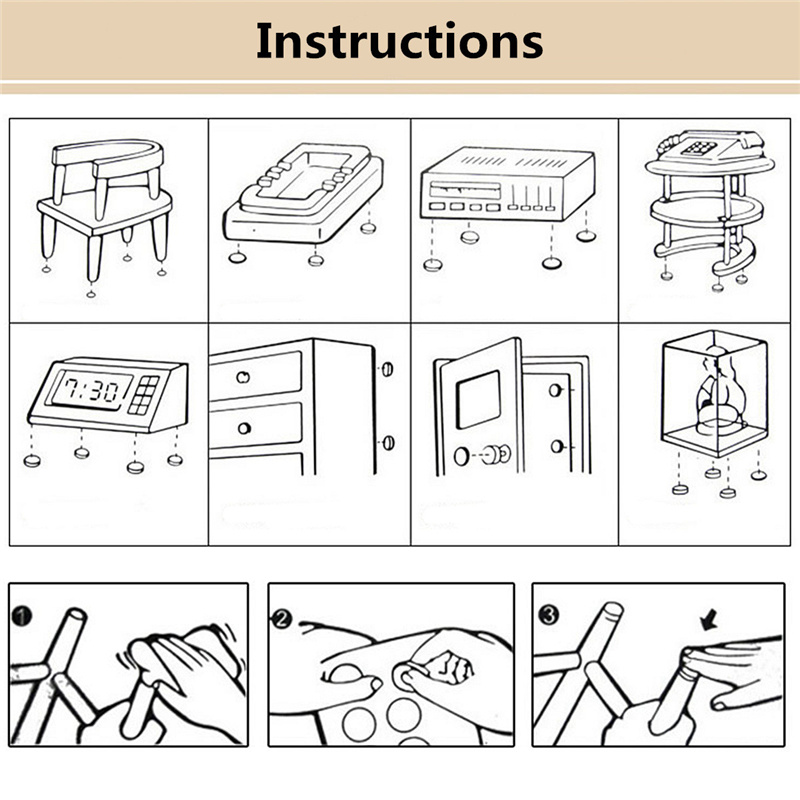 Instructions

7:30

1

2

3