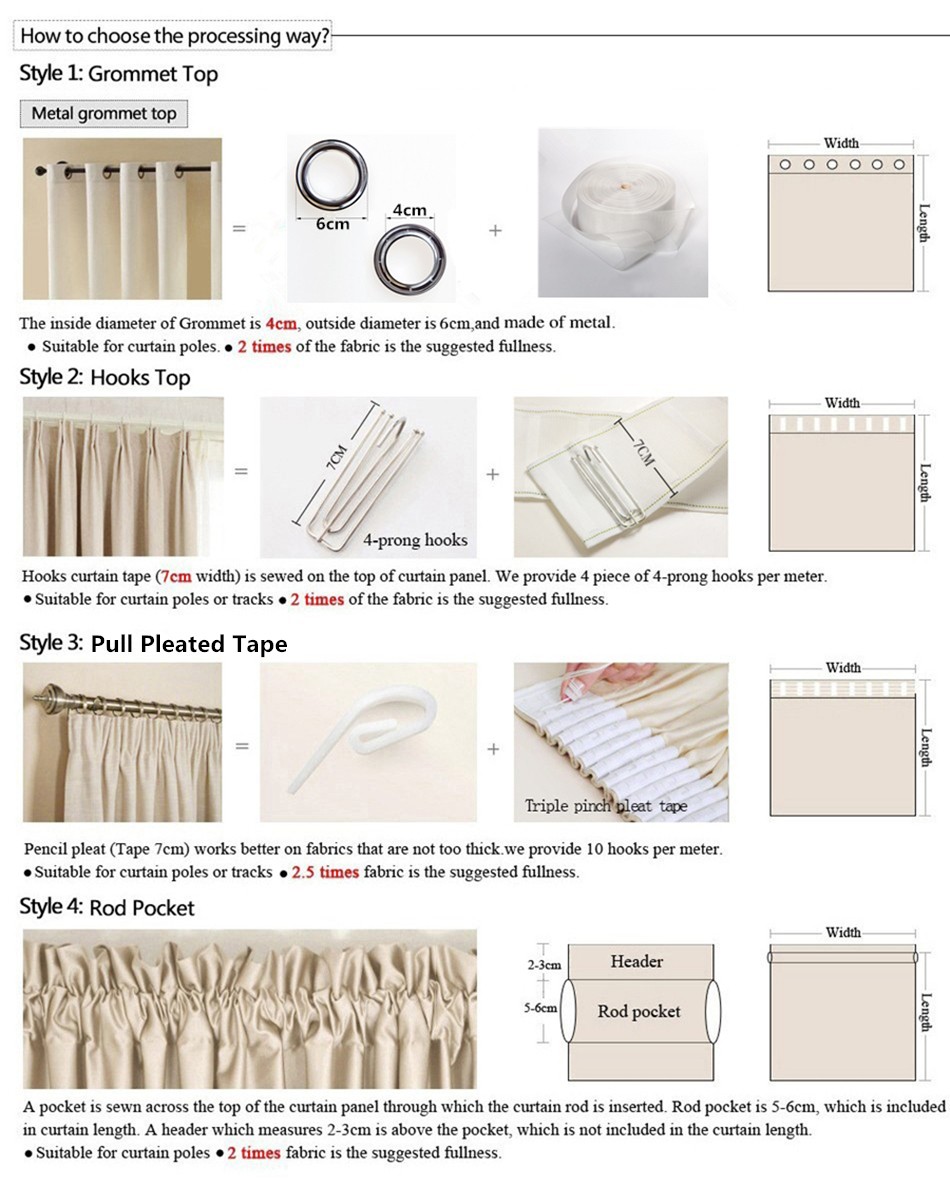 How to choose the processing way?

Style 1: Grommet Top

Metal grommet top

=

6cm

4cm

+

Width

Length

The inside diameter of Grommet is 4cm, outside diameter is 6cm,and made of metal.
● Suitable for curtain poles. ● 2 times of the fabric is the suggested fullness.

Style 2: Hooks Top

=

7CM

4-prong hooks

+

7CM

Width

Length

Hooks curtain tape (7cm width) is sewed on the top of curtain panel. We provide 4 piece of 4-prong hooks per meter.
● Suitable for curtain poles or tracks ● 2 times of the fabric is the suggested fullness.

Style 3: Pull Pleated Tape

=

+

Triple pinch pleat tape

Width

Length

Pencil pleat (Tape 7cm) works better on fabrics that are not too thick.we provide 10 hooks per meter.
● Suitable for curtain poles or tracks ● 2.5 times fabric is the suggested fullness.

Style 4: Rod Pocket

2-3cm

5-6cm

Header

Rod pocket

Width

Length

A pocket is sewn across the top of the curtain panel through which the curtain rod is inserted. Rod pocket is 5-6cm, which is included in curtain length. A header which measures 2-3cm is above the pocket, which is not included in the curtain length.
● Suitable for curtain poles ● 2 times fabric is the suggested fullness.