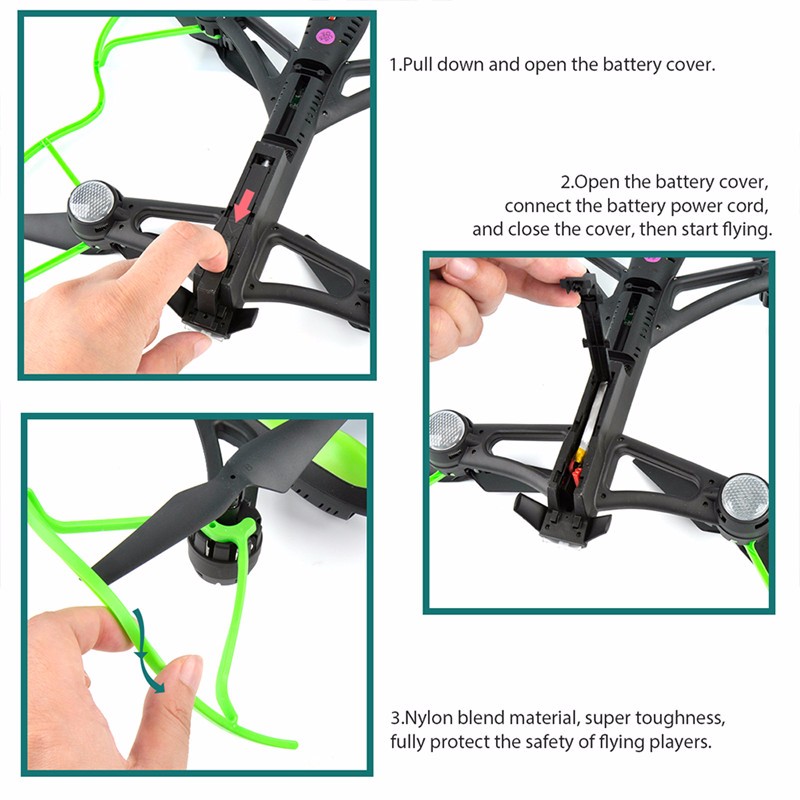 1.Pull down and open the battery cover.

2.Open the battery cover, connect the battery power cord, and close the cover, then start flying.

3.Nylon blend material, super toughness, fully protect the safety of flying players.