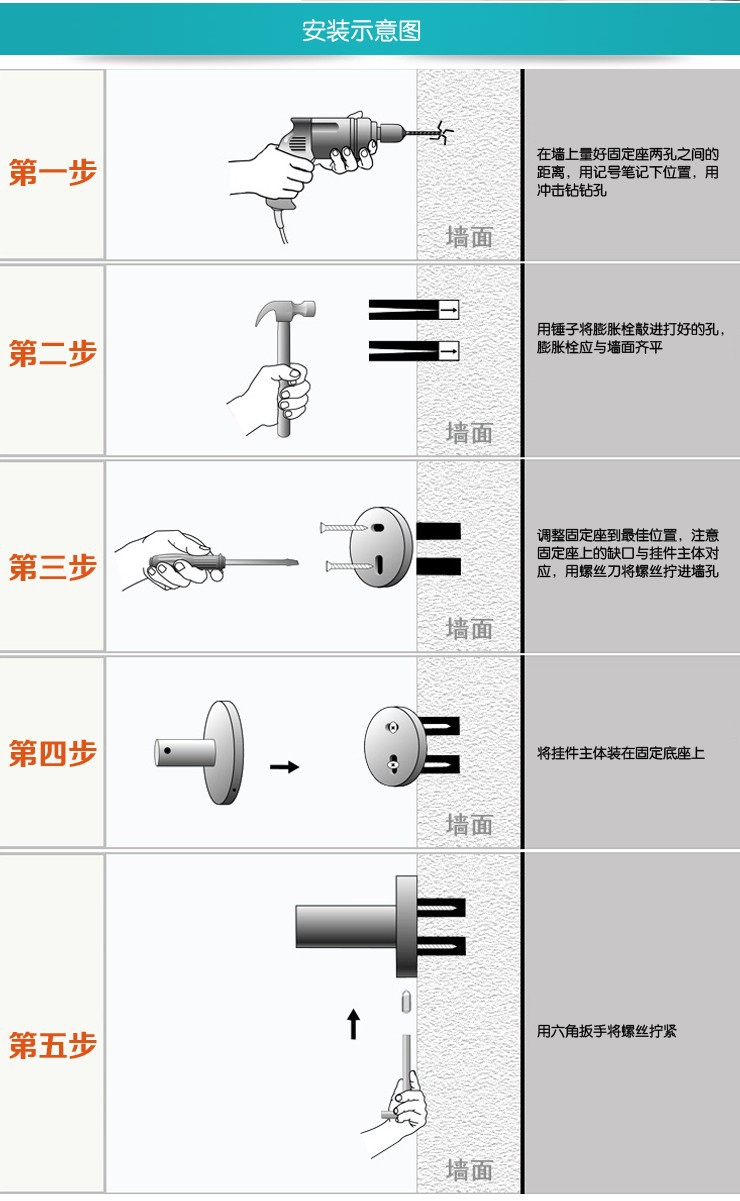 安装示意图

第一步

墙面

在墙上量好固定座两孔之间的距离，用记号笔记下位置，用冲击钻钻孔

第二步

墙面

用锤子将膨胀栓敲进打好的孔，膨胀栓应与墙面齐平

第三步

墙面

调整固定座到最佳位置，注意固定座上的缺口与挂件主体对应，用螺丝刀将螺丝拧进墙孔

第四步

墙面

将挂件主体装在固定底座上

第五步

墙面

用六角扳手将螺丝拧紧