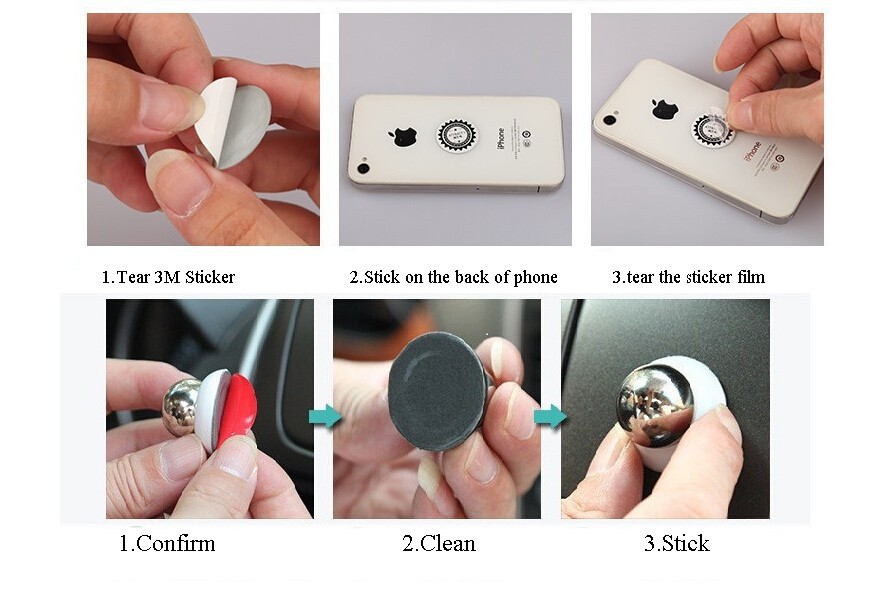 iPhone

iPhone

1.Tear 3M Sticker

2.Stick on the back of phone

3.tear the sticker film

1.Confirm

2.Clean

3.Stick