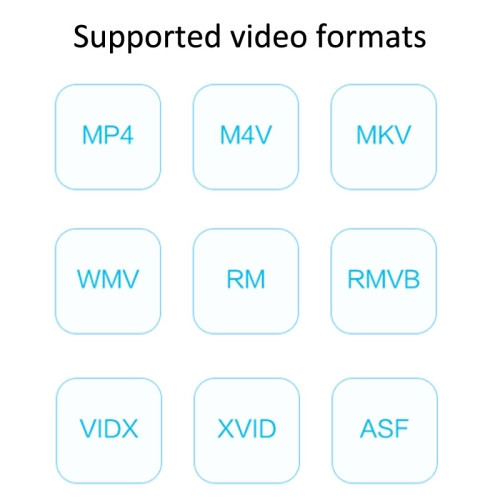 Supported video formats

MP4

M4V

MKV

WMV

RM

RMVB

VIDX

XVID

ASF