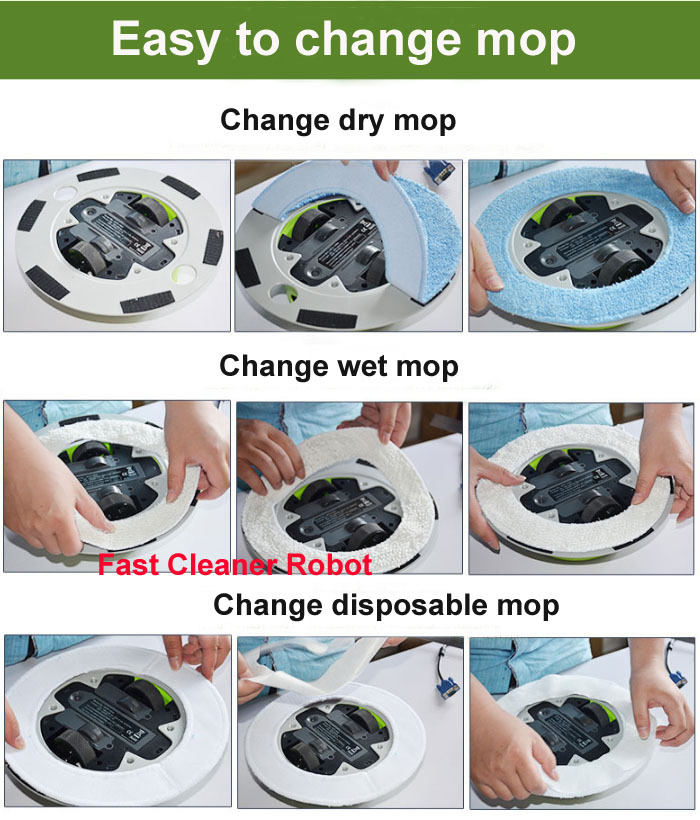 Easy to change mop

Change dry mop

Change wet mop

Fast Cleaner Robot

Change disposable mop