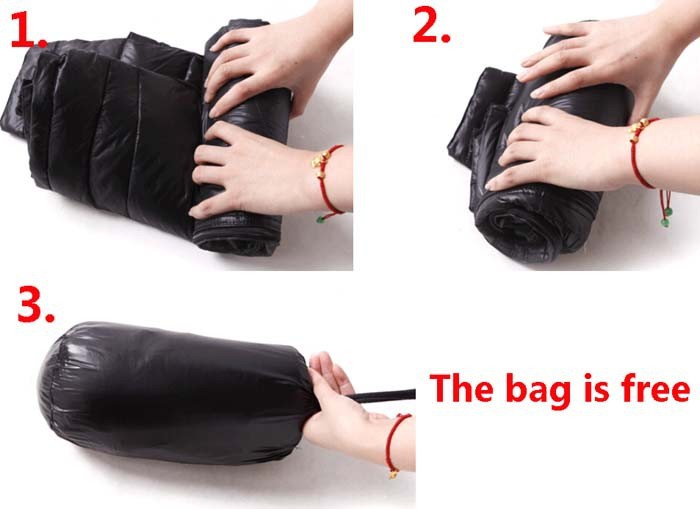 1.

2.

3.

The bag is free