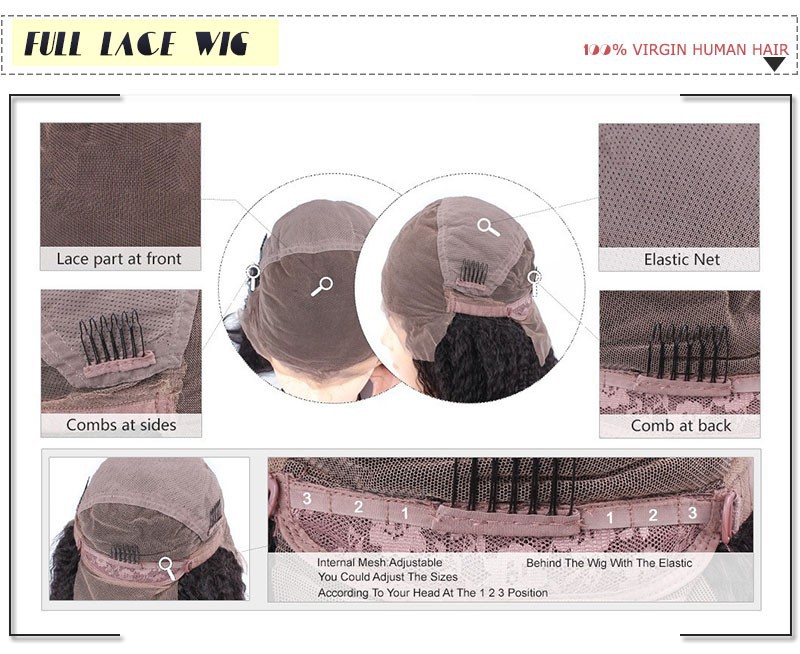 FULL LACE WIG

100% VIRGIN HUMAN HAIR

Lace part at front

Elastic Net

Combs at sides

Comb at back

3 2 1 1 2 3

Internal Mesh Adjustable You Could Adjust The Sizes According To Your Head At The 1 2 3 Position

Behind The Wig With The Elastic