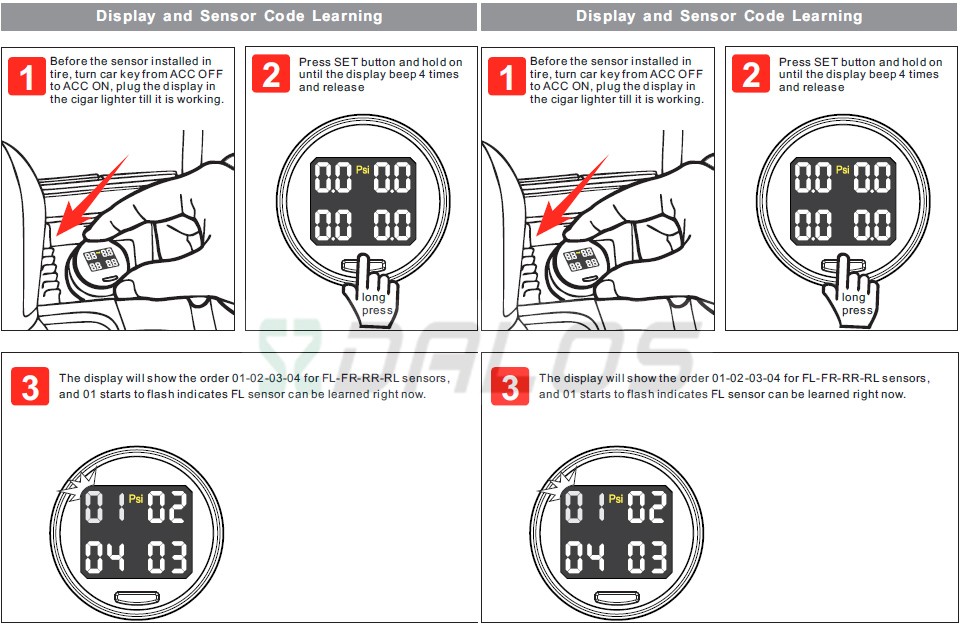 Display and Sensor Code Learning

1 Before the sensor installed in tire, turn car key from ACC OFF to ACC ON, plug the display in the cigar lighter till it is working.

2 Press SET button and hold on until the display beep 4 times and release

0.0 Psi 0.0
0.0 0.0

long press

3 The display will show the order 01-02-03-04 for FL-FR-RR-RL sensors, and 01 starts to flash indicates FL sensor can be learned right now.

01 Psi 02
04 03

Display and Sensor Code Learning

1 Before the sensor installed in tire, turn car key from ACC OFF to ACC ON, plug the display in the cigar lighter till it is working.

2 Press SET button and hold on until the display beep 4 times and release

0.0 Psi 0.0
0.0 0.0

long press

3 The display will show the order 01-02-03-04 for FL-FR-RR-RL sensors, and 01 starts to flash indicates FL sensor can be learned right now.

01 Psi 02
04 03

DALOS