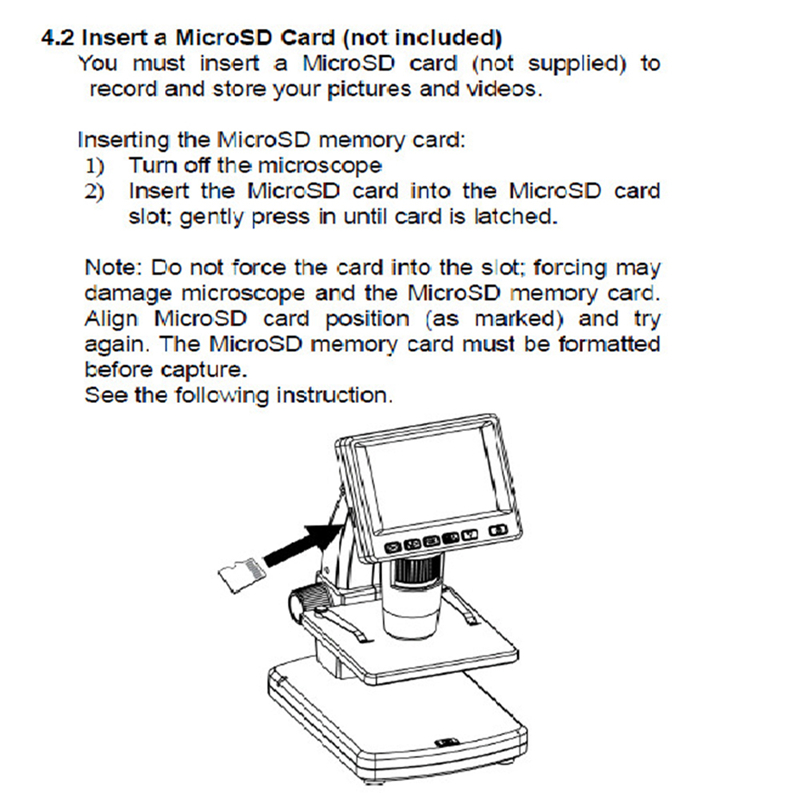 4.2 Insert a MicroSD Card (not included)
You must insert a MicroSD card (not supplied) to record and store your pictures and videos.

Inserting the MicroSD memory card:
1) Turn off the microscope
2) Insert the MicroSD card into the MicroSD card slot; gently press in until card is latched.

Note: Do not force the card into the slot; forcing may damage microscope and the MicroSD memory card. Align MicroSD card position (as marked) and try again. The MicroSD memory card must be formatted before capture.
See the following instruction.